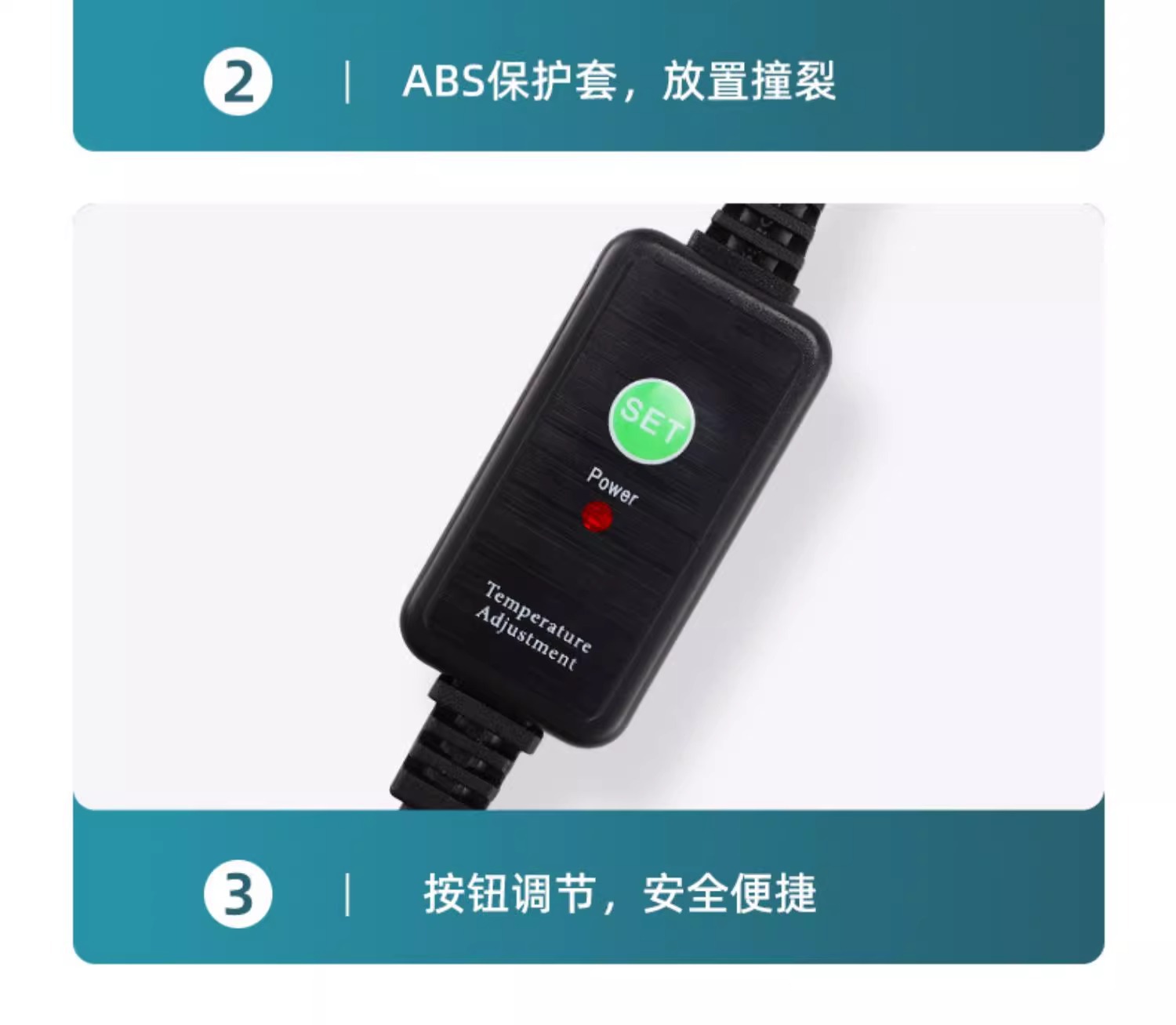 2 | ABS保护套，放置撞裂

SET

Power

Temperature Adjustment

3 | 按钮调节，安全便捷