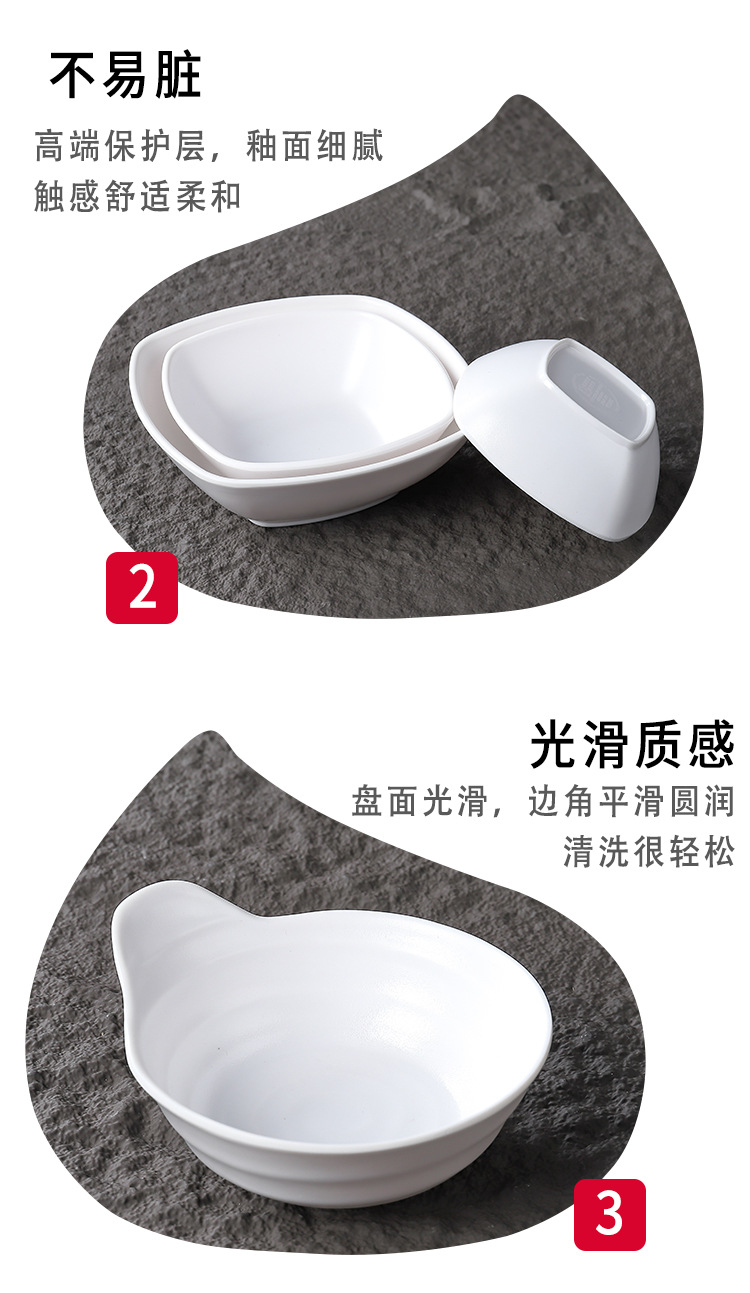 不易脏

高端保护层，釉面细腻
触感舒适柔和

2

光滑质感

盘面光滑，边角平滑圆润
清洗很轻松

3