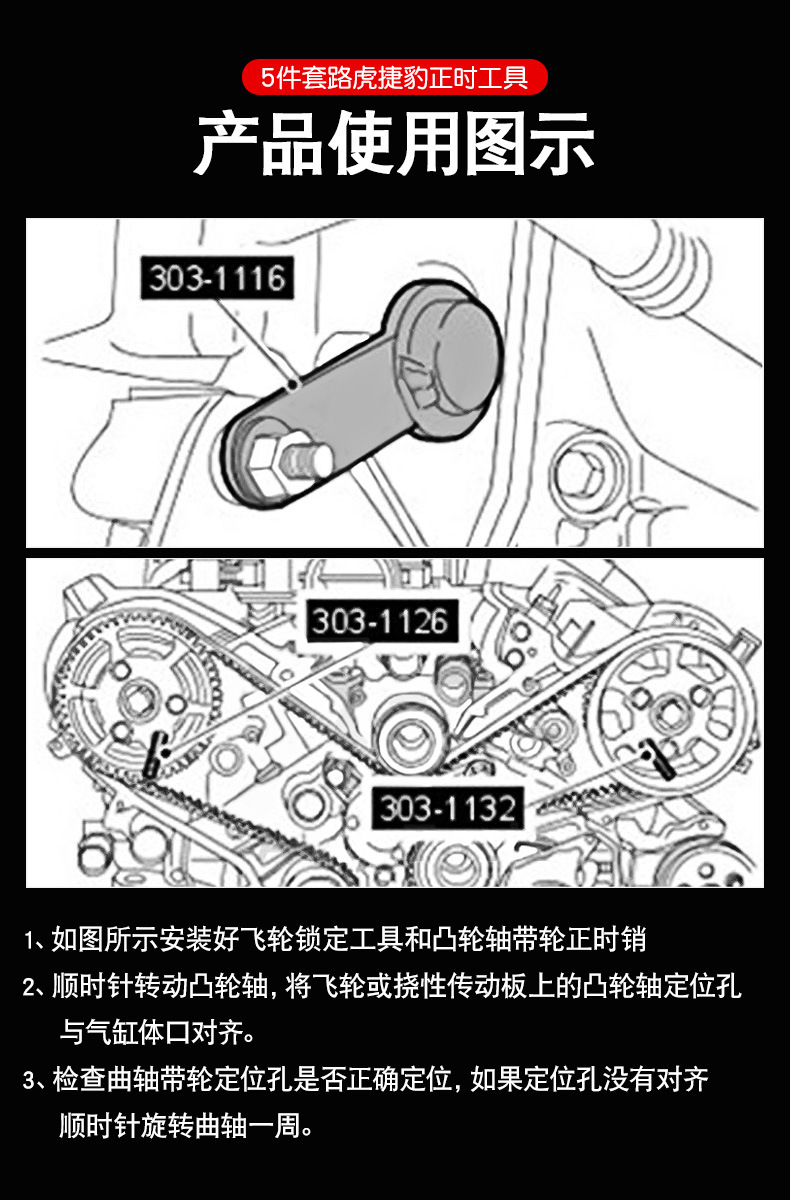 5件套路虎捷豹正时工具

产品使用图示

303-1116

303-1126

303-1132

1、如图所示安装好飞轮锁定工具和凸轮轴带轮正时销

2、顺时针转动凸轮轴，将飞轮或挠性传动板上的凸轮轴定位孔与气缸体口对齐。

3、检查曲轴带轮定位孔是否正确定位，如果定位孔没有对齐顺时针旋转曲轴一周。