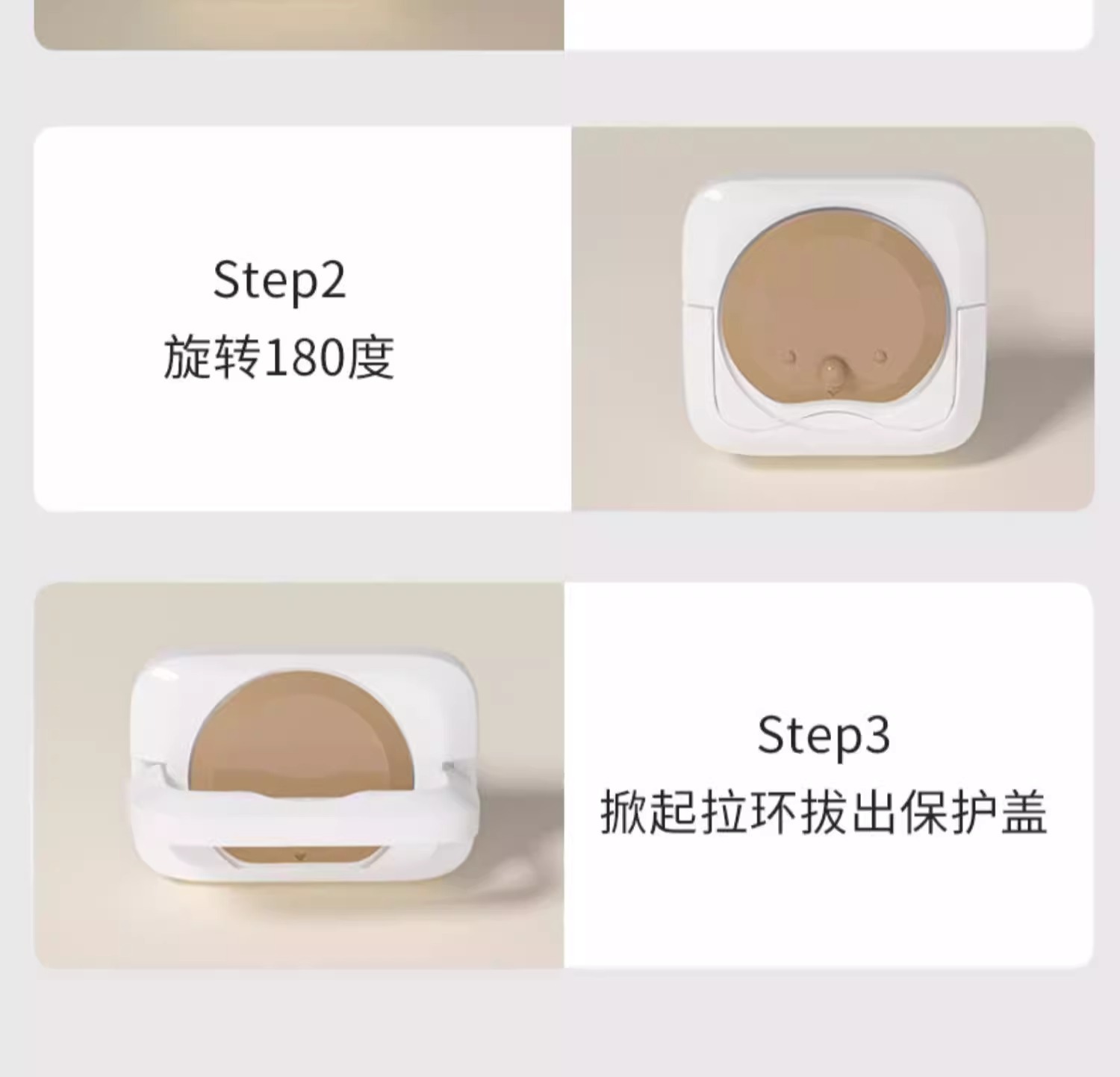 Step2
旋转180度

Step3
掀起拉环拔出保护盖