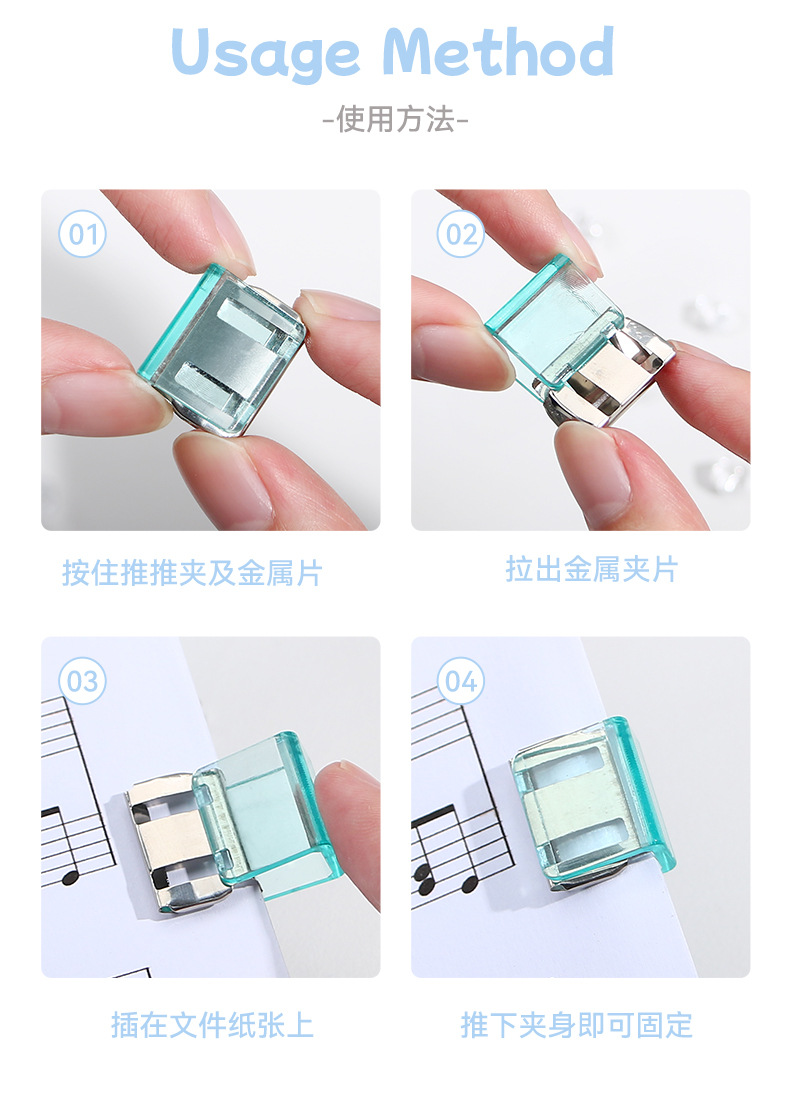 Usage Method

-使用方法-

01

按住推推夹及金属片

02

拉出金属夹片

03

插在文件纸张上

04

推下夹身即可固定