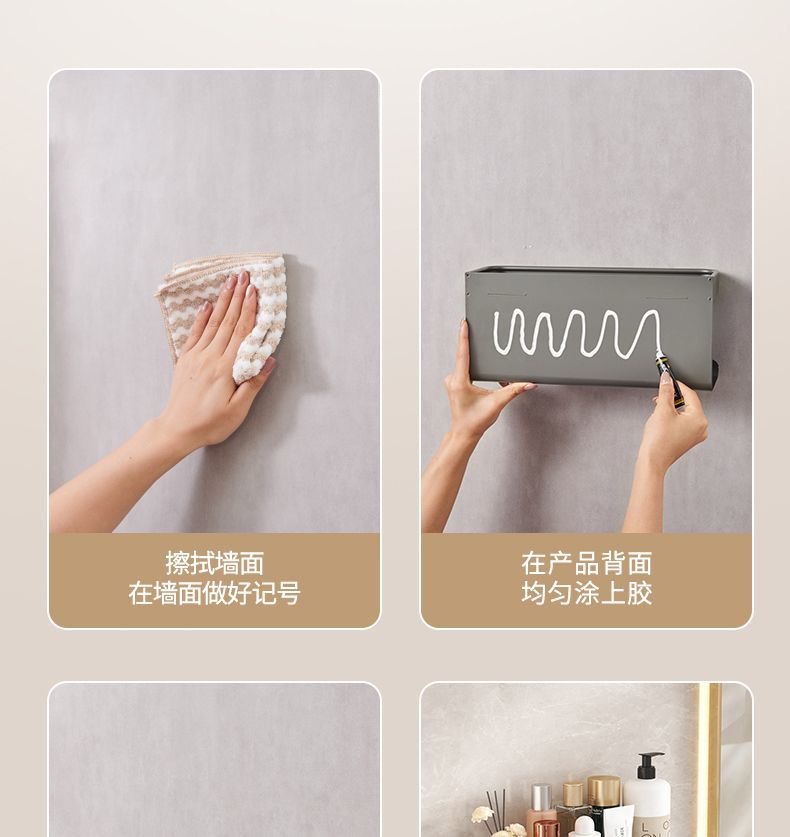 擦拭墙面
在墙面做好记号

在产品背面
均匀涂上胶