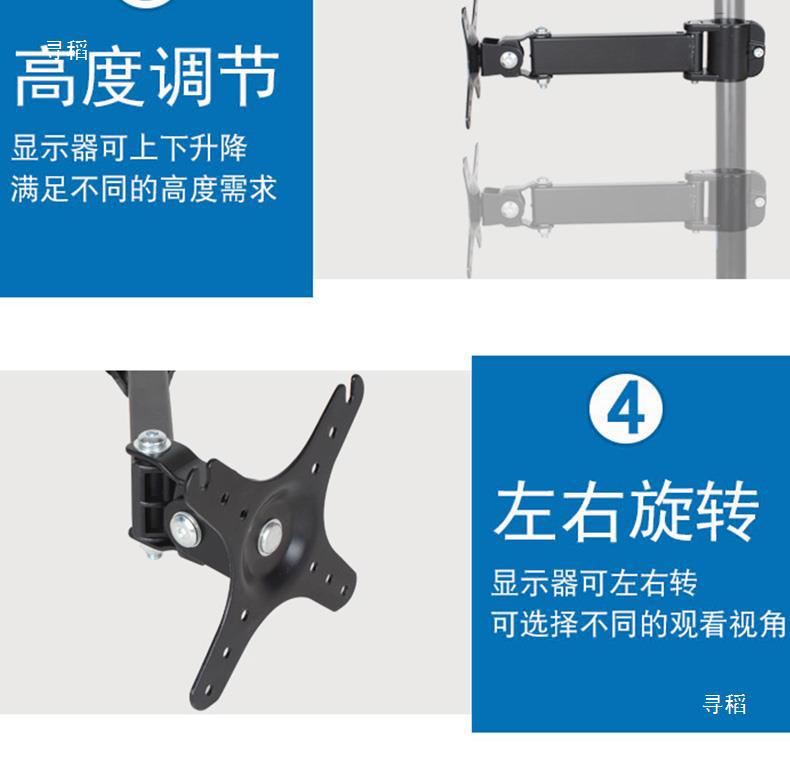 寻稻
高度调节
显示器可上下升降
满足不同的高度需求

4
左右旋转
显示器可左右转
可选择不同的观看视角

寻稻