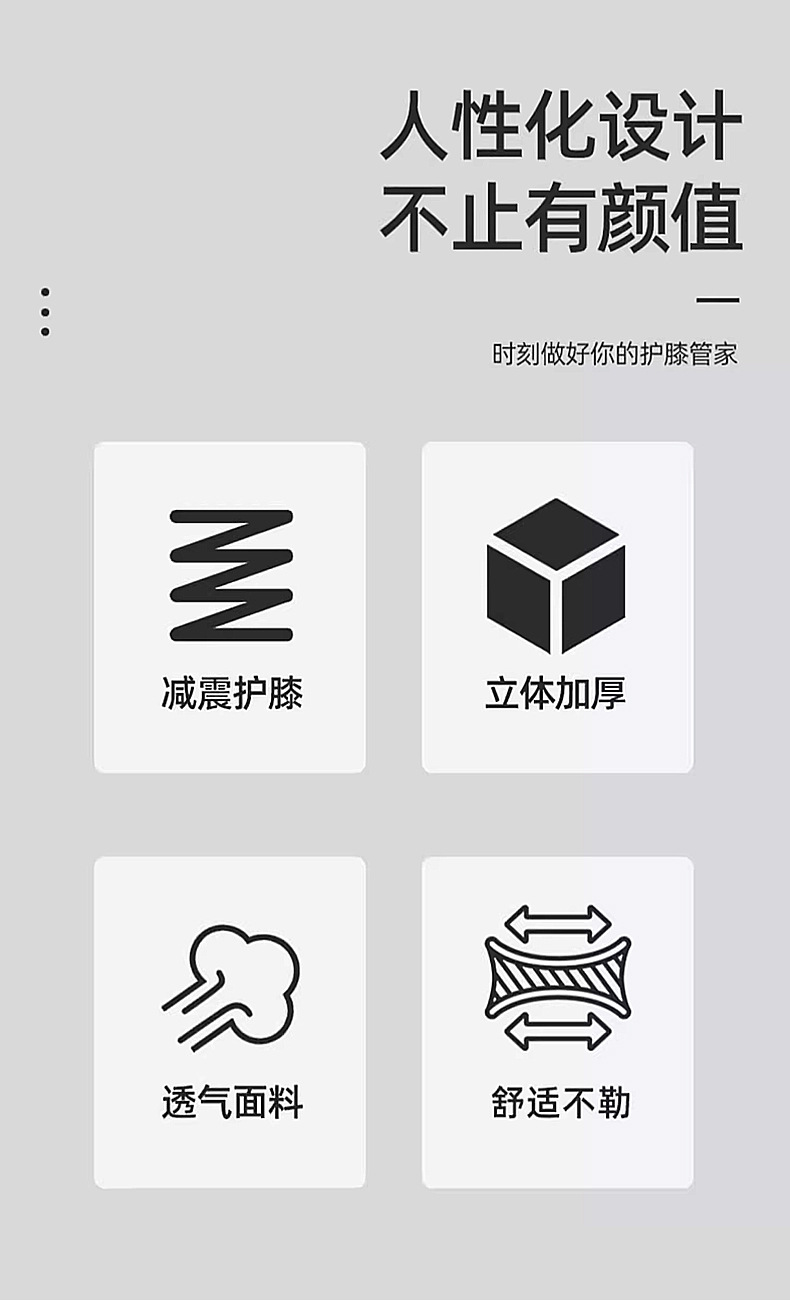 人性化设计
不止有颜值

时刻做好你的护膝管家

减震护膝

立体加厚

透气面料

舒适不勒