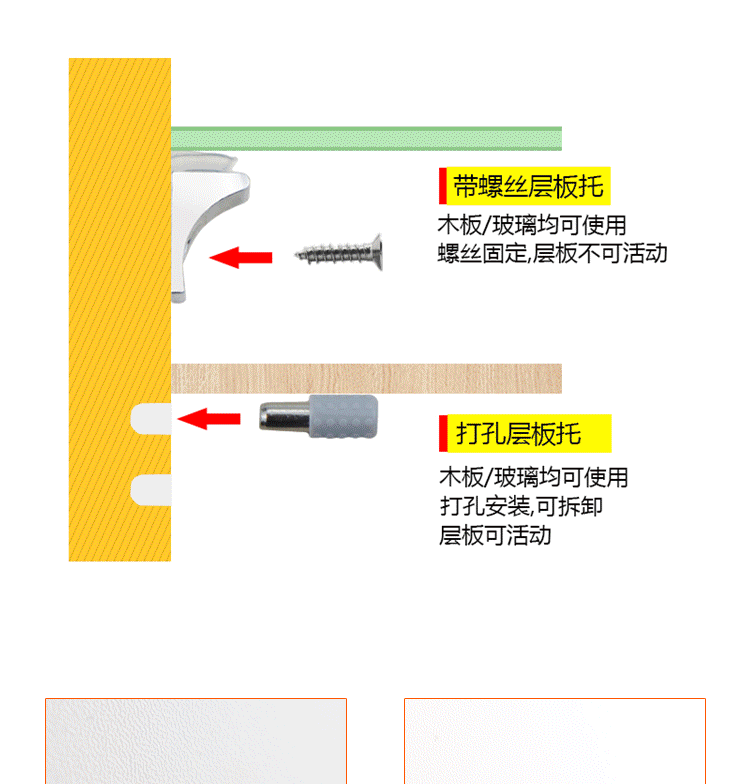 带螺丝层板托

木板/玻璃均可使用
螺丝固定,层板不可活动

打孔层板托

木板/玻璃均可使用
打孔安装,可拆卸
层板可活动