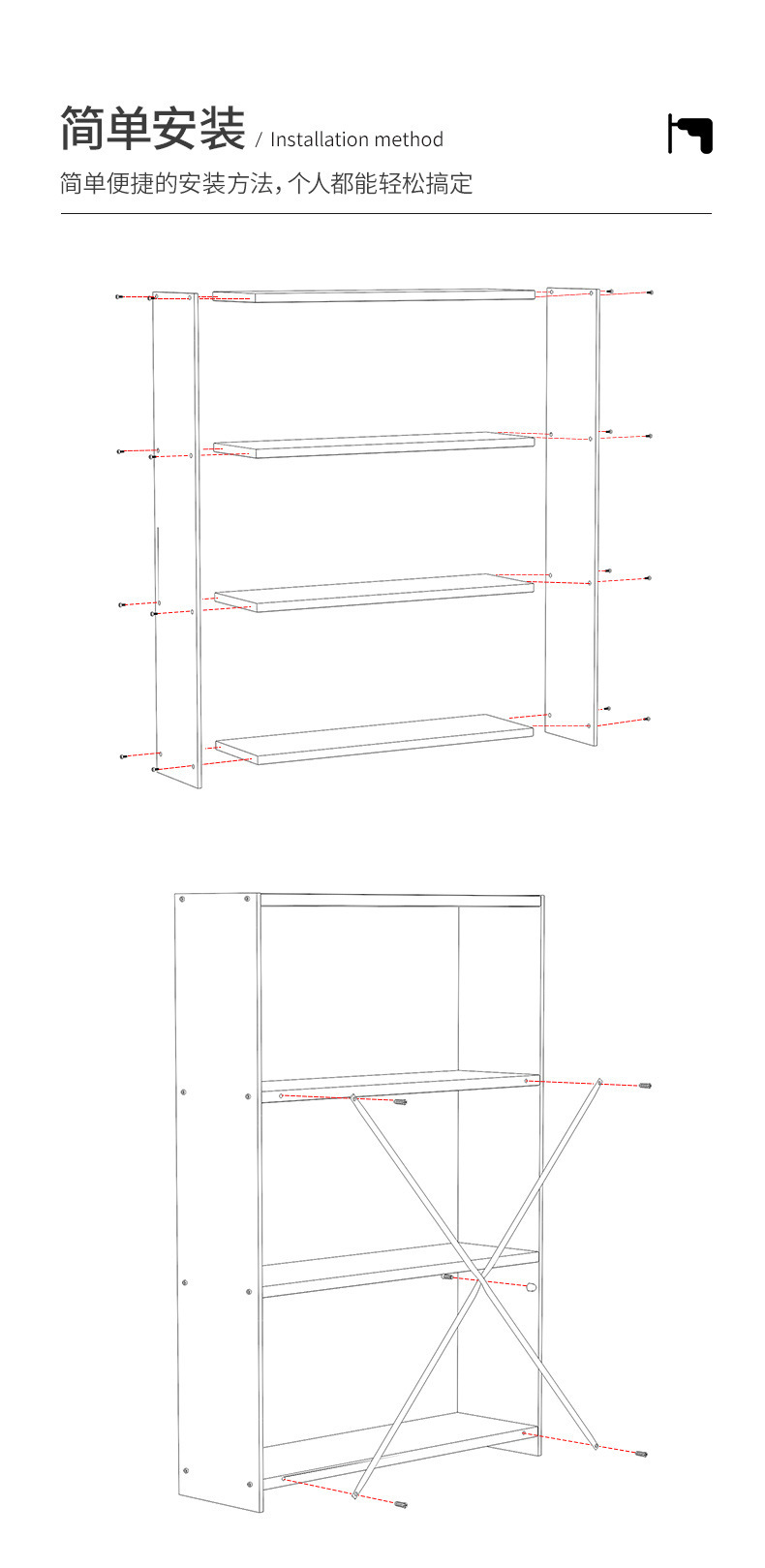 简单安装 / Installation method

简单便捷的安装方法，个人都能轻松搞定