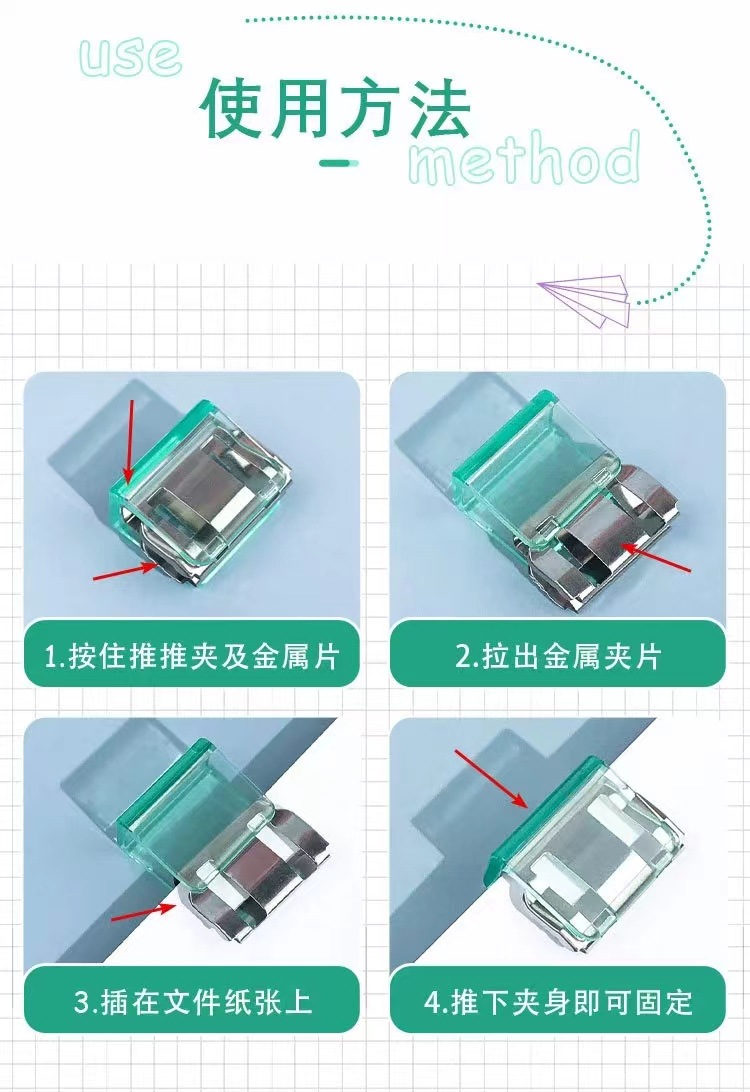 use
使用方法
method

1.按住推推夹及金属片

2.拉出金属夹片

3.插在文件纸张上

4.推下夹身即可固定