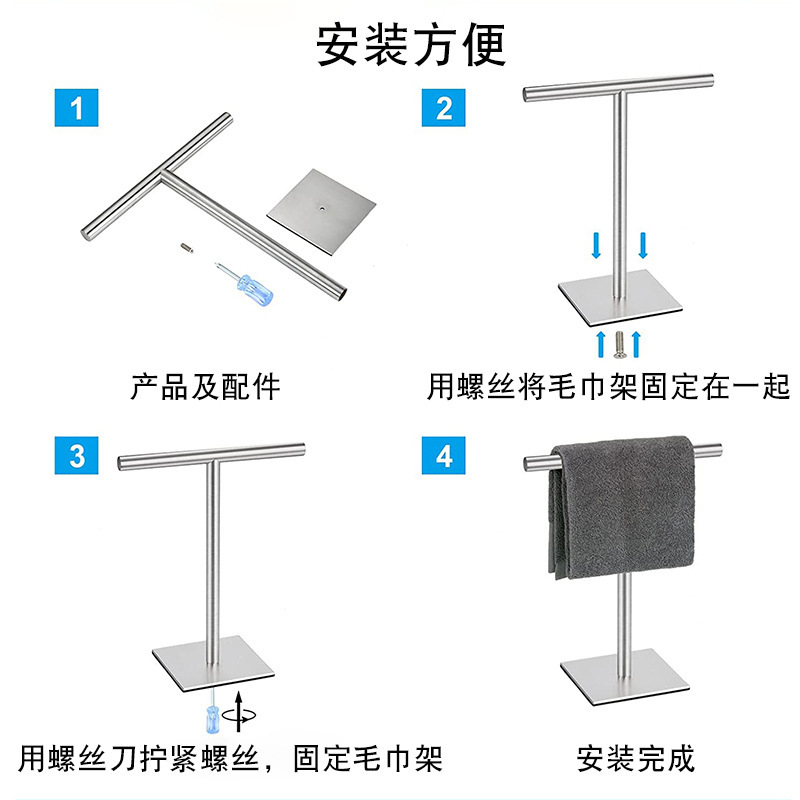 安装方便

1

产品及配件

2

用螺丝将毛巾架固定在一起

3

用螺丝刀拧紧螺丝，固定毛巾架

4

安装完成