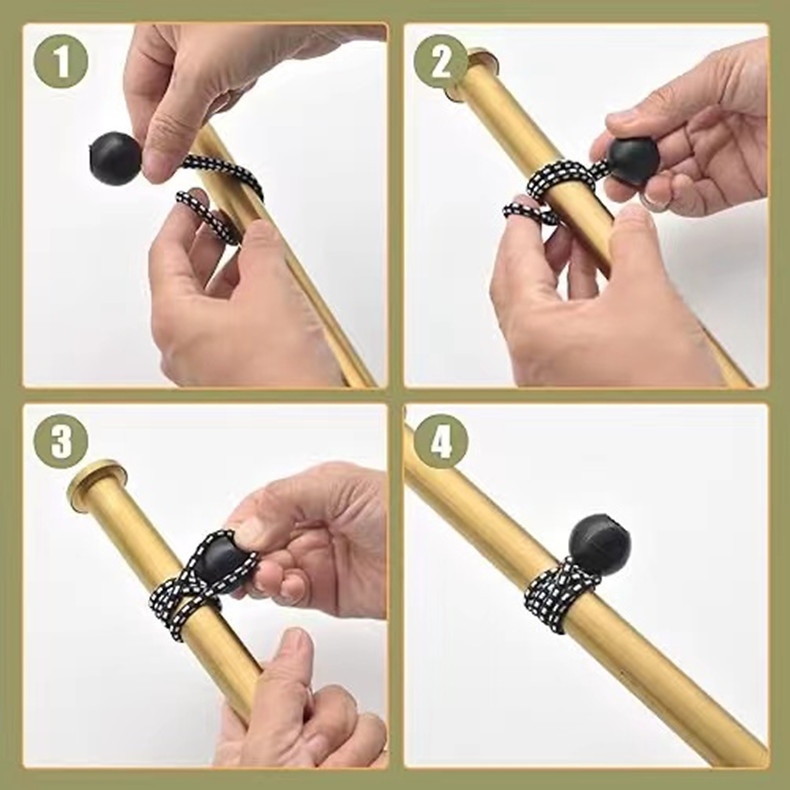 1

2

3

4