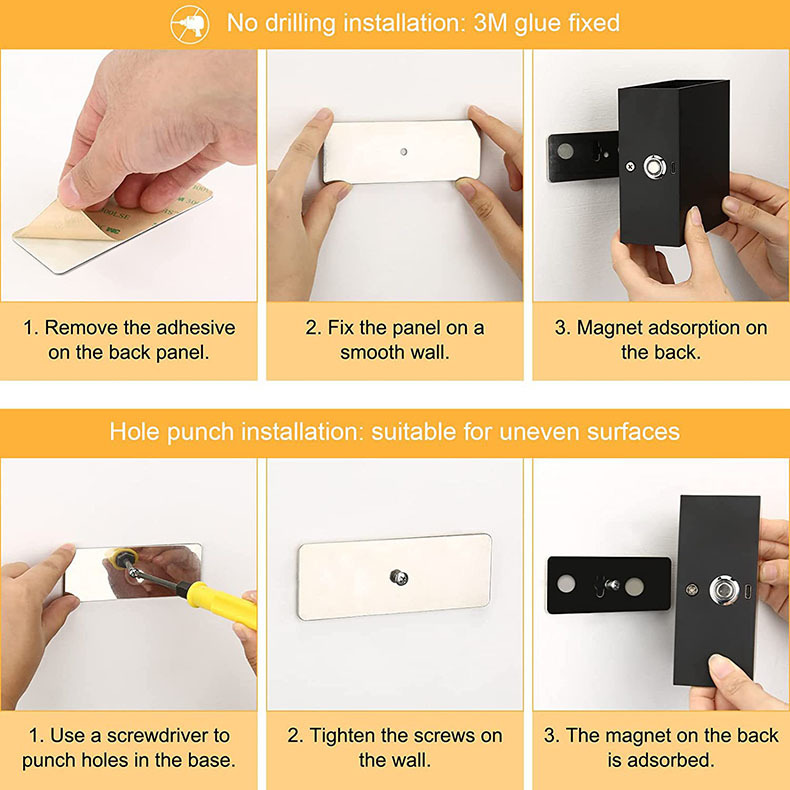 No drilling installation: 3M glue fixed

1. Remove the adhesive on the back panel.

2. Fix the panel on a smooth wall.

3. Magnet adsorption on the back.

Hole punch installation: suitable for uneven surfaces

1. Use a screwdriver to punch holes in the base.

2. Tighten the screws on the wall.

3. The magnet on the back is adsorbed.