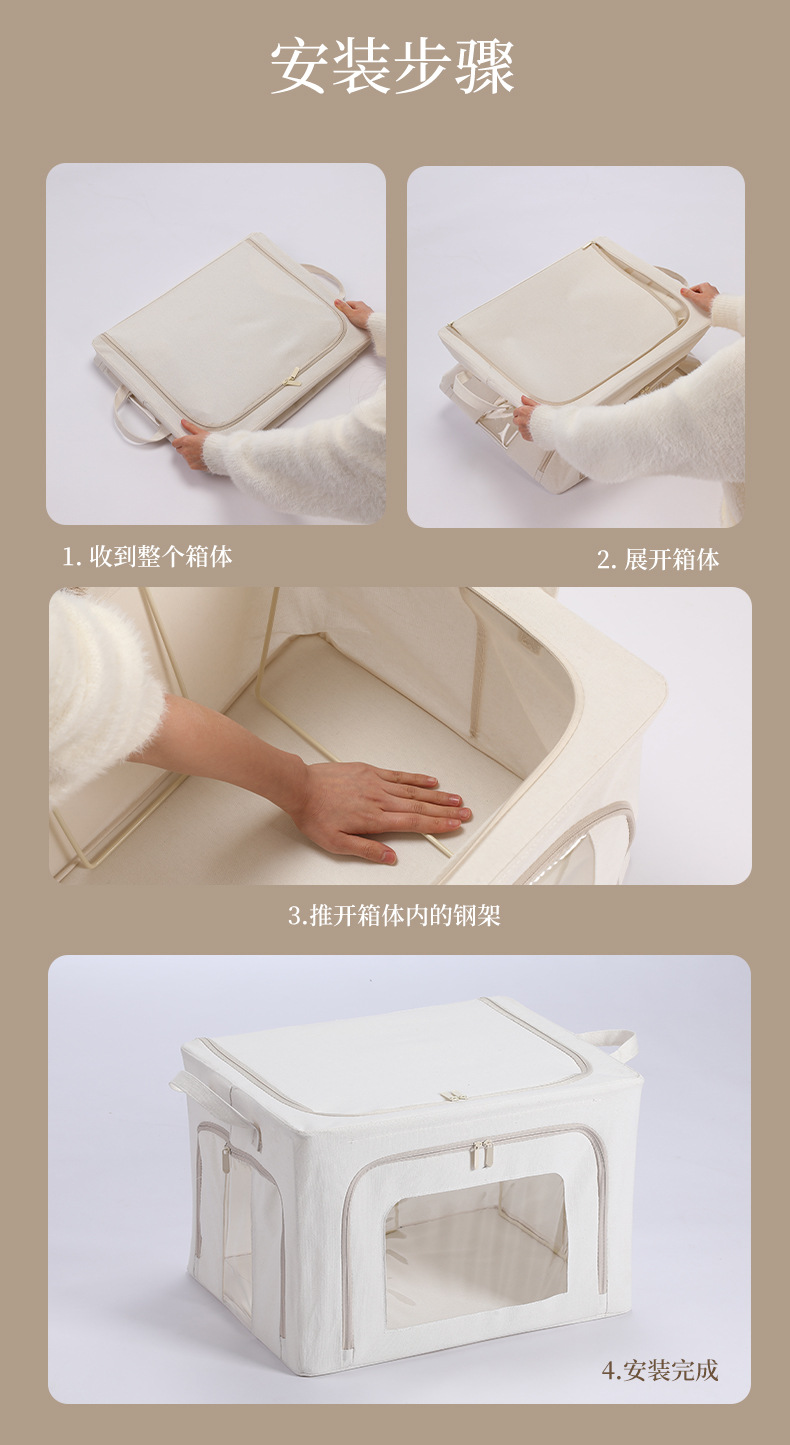 安装步骤

1. 收到整个箱体

2. 展开箱体

3.推开箱体内的钢架

4.安装完成