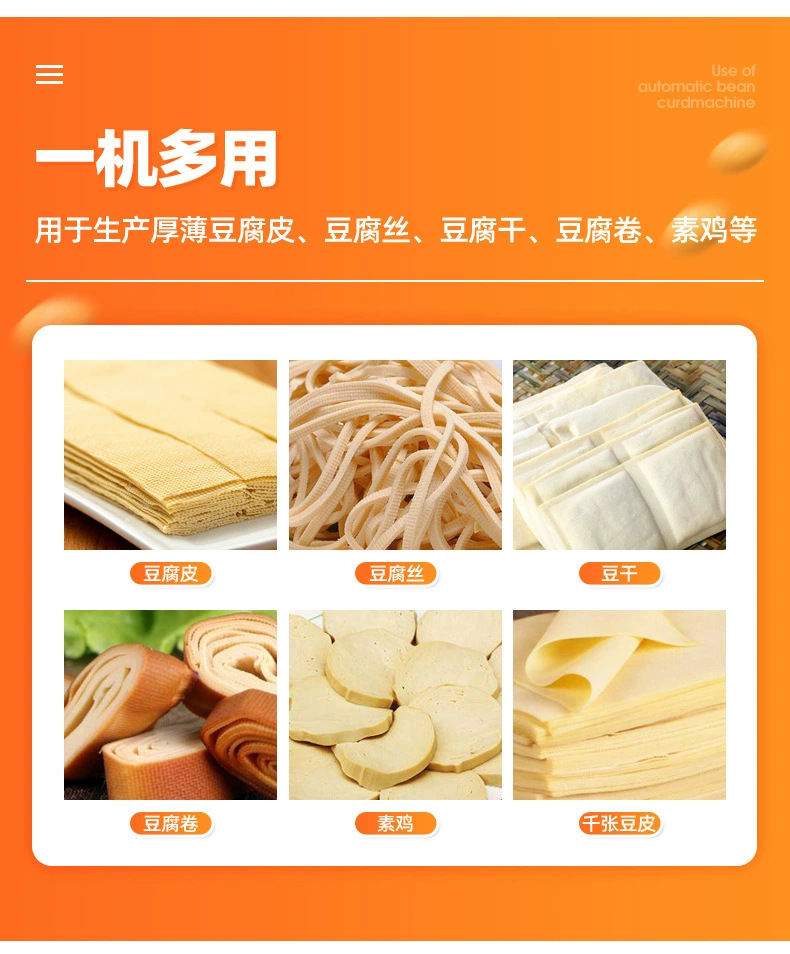 Use of automatic bean curdmachine

一机多用

用于生产厚薄豆腐皮、豆腐丝、豆腐干、豆腐卷、素鸡等

豆腐皮

豆腐丝

豆干

豆腐卷

素鸡

千张豆皮