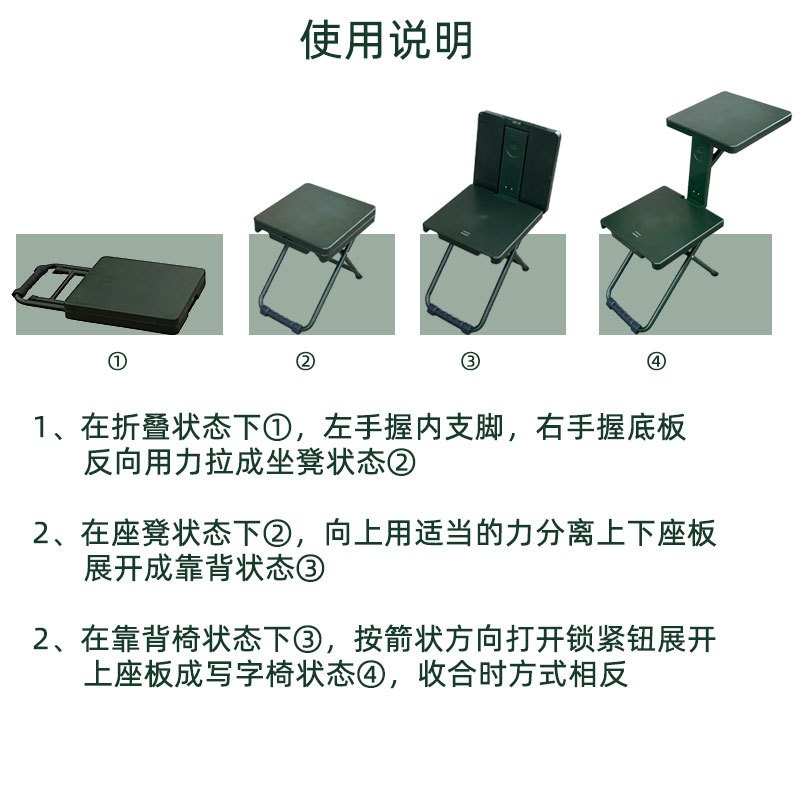 使用说明

①

②

③

④

1、在折叠状态下①，左手握内支脚，右手握底板反向用力拉成坐凳状态②

2、在座凳状态下②，向上用适当的力分离上下座板展开成靠背状态③

2、在靠背椅状态下③，按箭状方向打开锁紧钮展开上座板成写字椅状态④，收合时方式相反