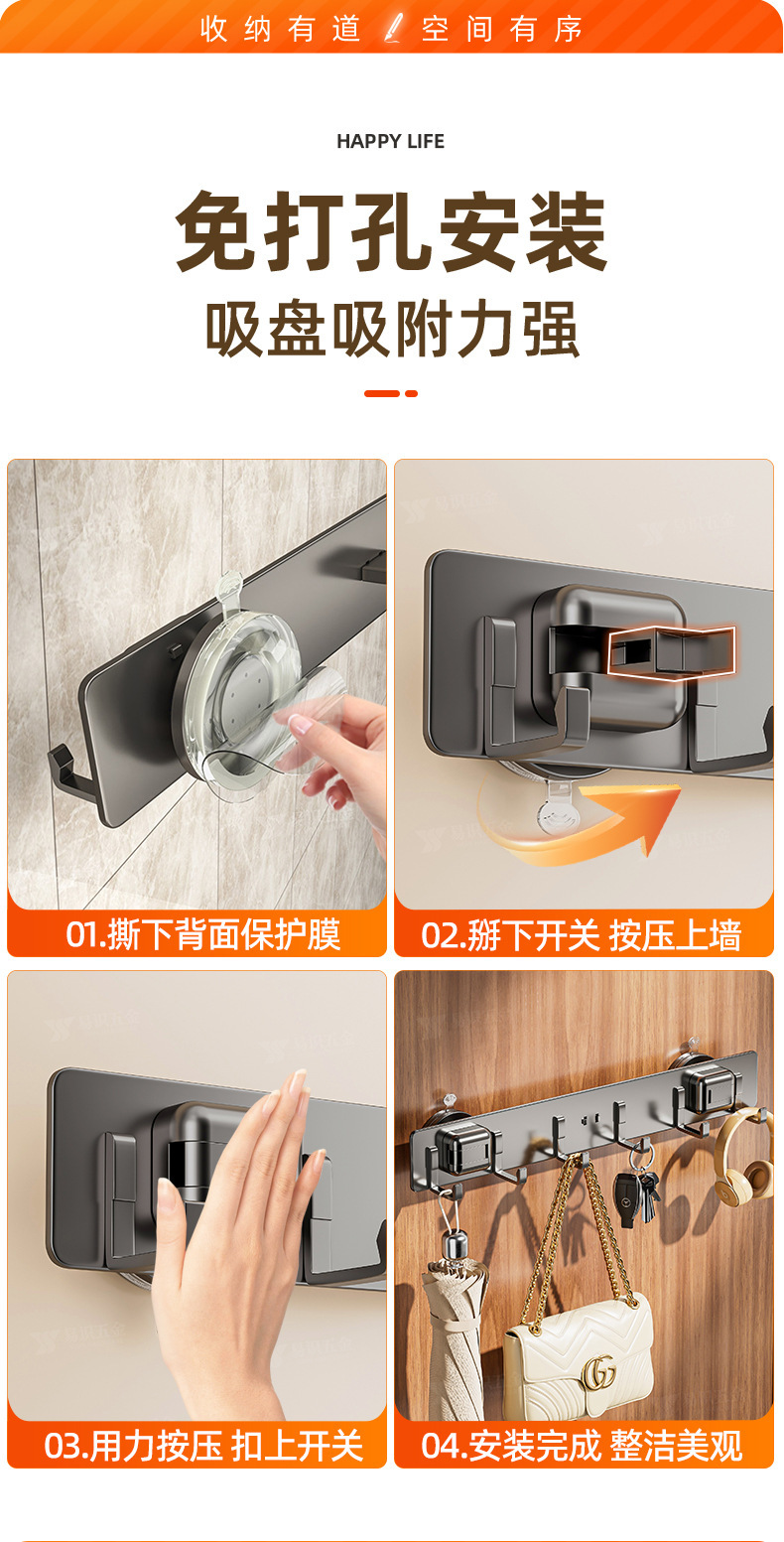 收纳有道 空间有序

HAPPY LIFE

免打孔安装

吸盘吸附力强

01.撕下背面保护膜

02.掰下开关 按压上墙

03.用力按压 扣上开关

04.安装完成 整洁美观