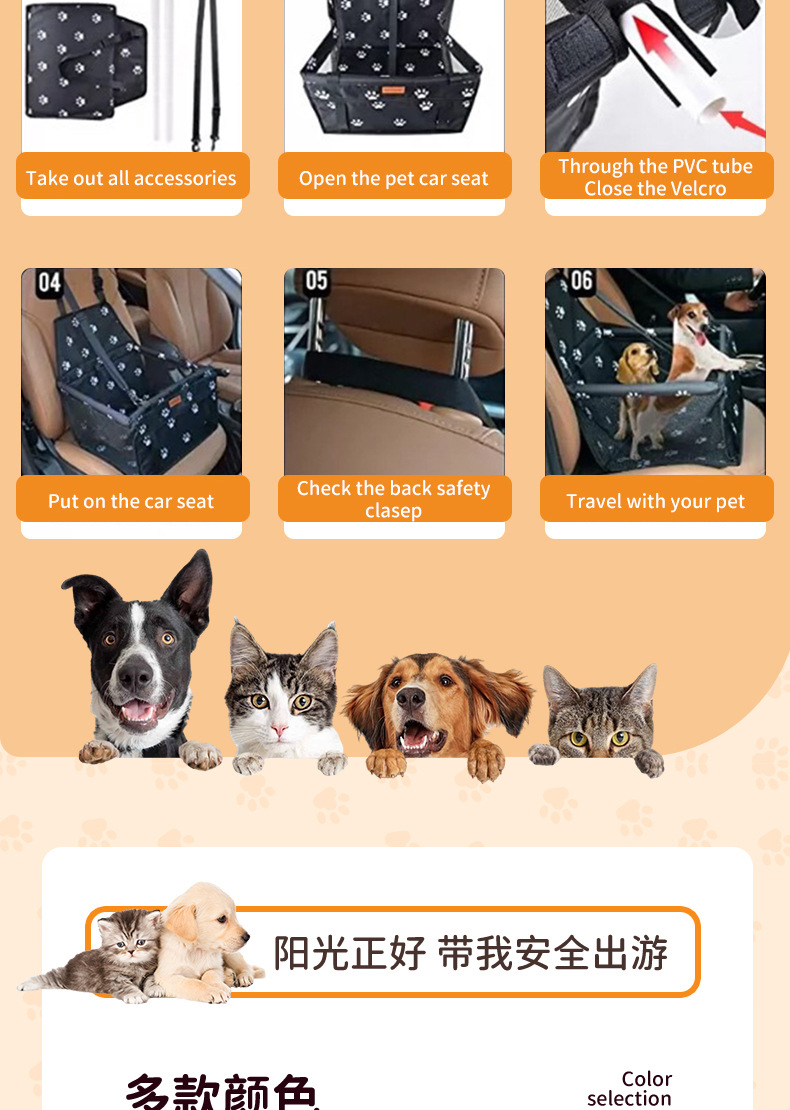 Take out all accessories

Open the pet car seat

Through the PVC tube Close the Velcro

04

05

06

Put on the car seat

Check the back safety clasep

Travel with your pet

阳光正好 带我安全出游

多款颜色

Color selection