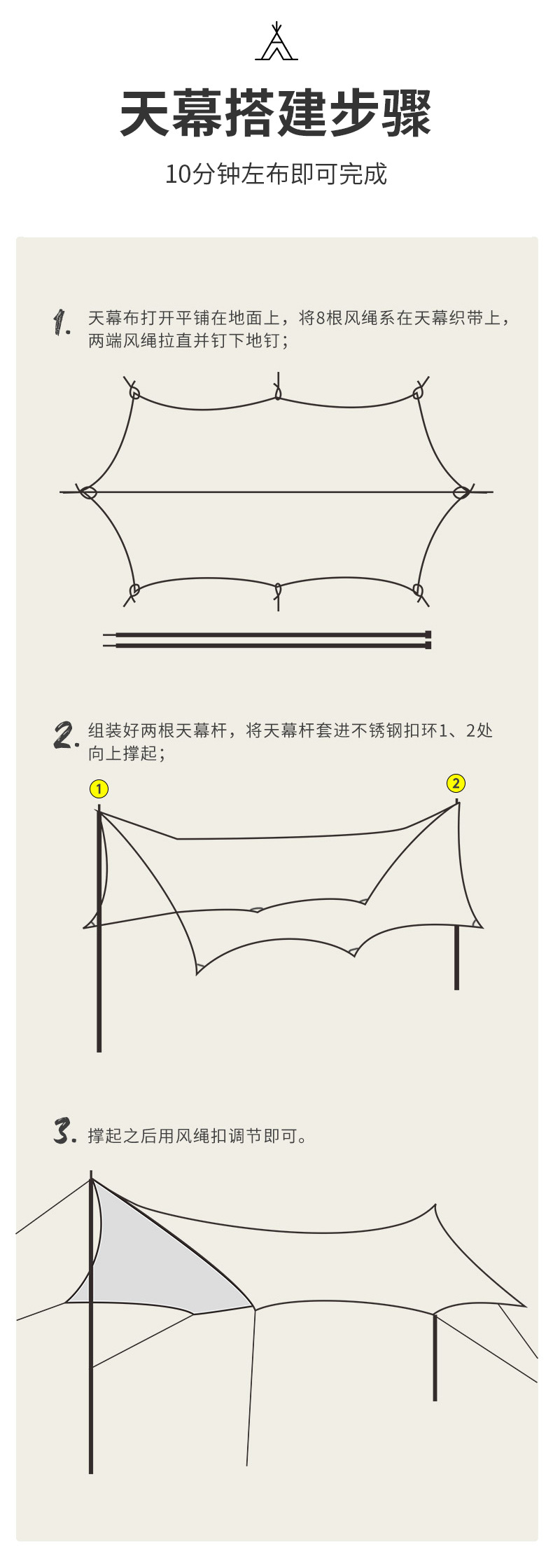 天幕搭建步骤

10分钟左布即可完成

1. 天幕布打开平铺在地面上，将8根风绳系在天幕织带上，两端风绳拉直并钉下地钉；

2. 组装好两根天幕杆，将天幕杆套进不锈钢扣环1、2处向上撑起；

1

2

3. 撑起之后用风绳扣调节即可。