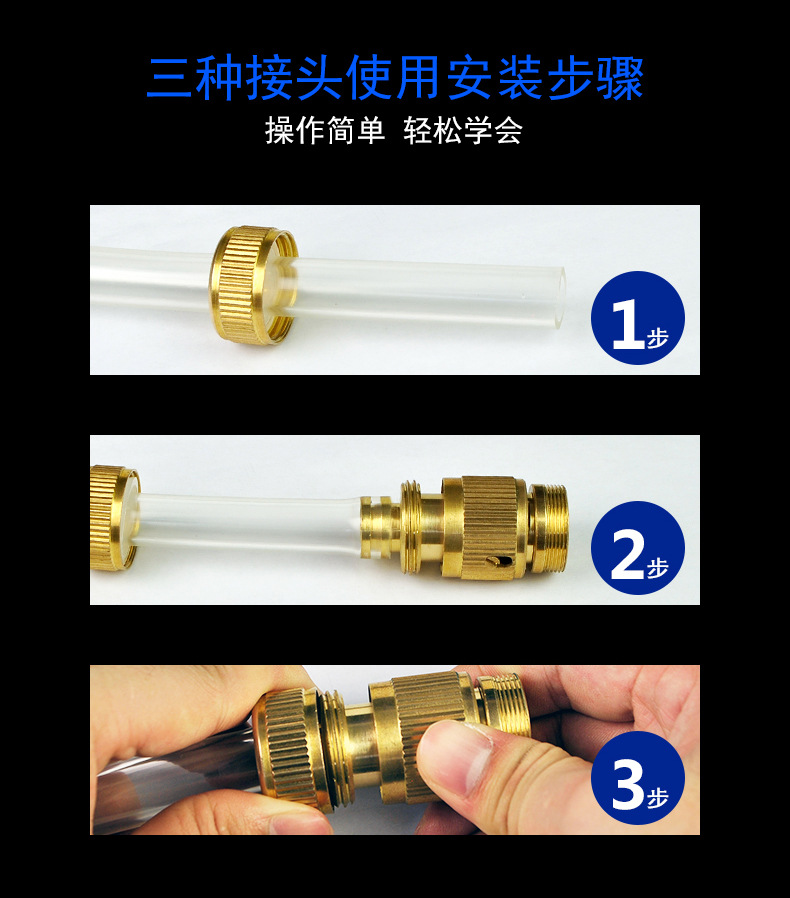 三种接头使用安装步骤
操作简单 轻松学会

1步

2步

3步