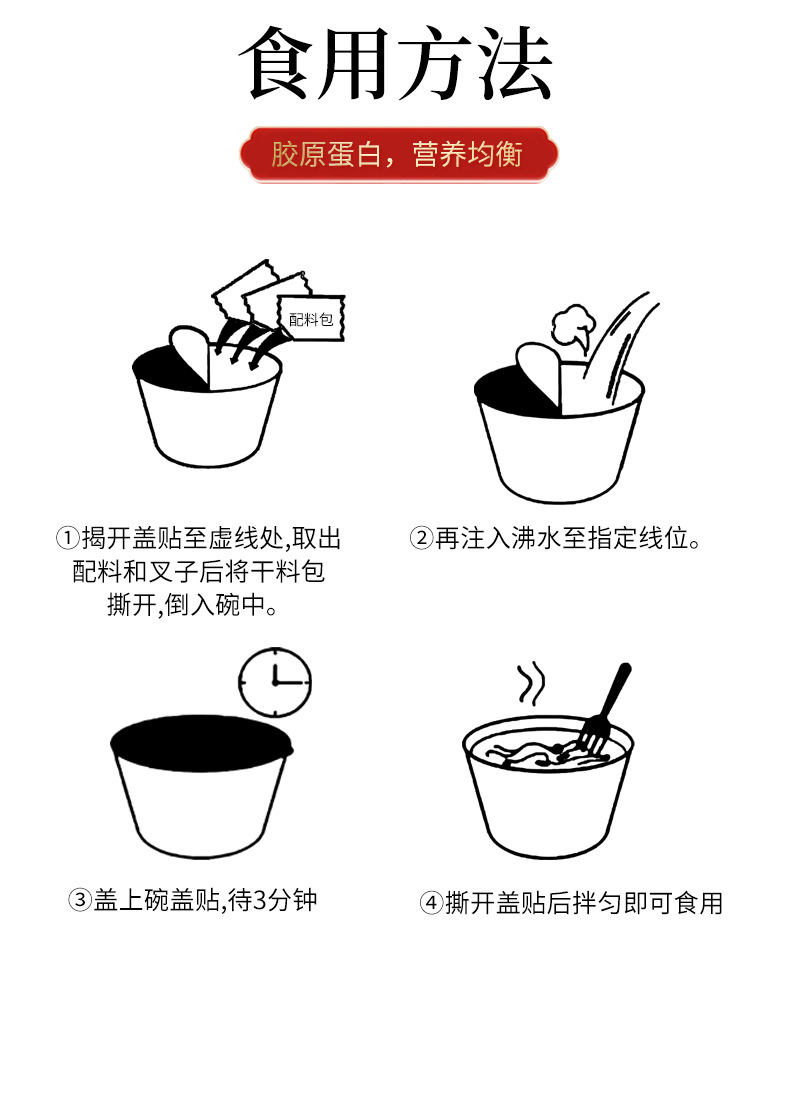 食用方法

胶原蛋白，营养均衡

配料包

①揭开盖贴至虚线处,取出配料和叉子后将干料包撕开,倒入碗中。

②再注入沸水至指定线位。

③盖上碗盖贴,待3分钟

④撕开盖贴后拌匀即可食用