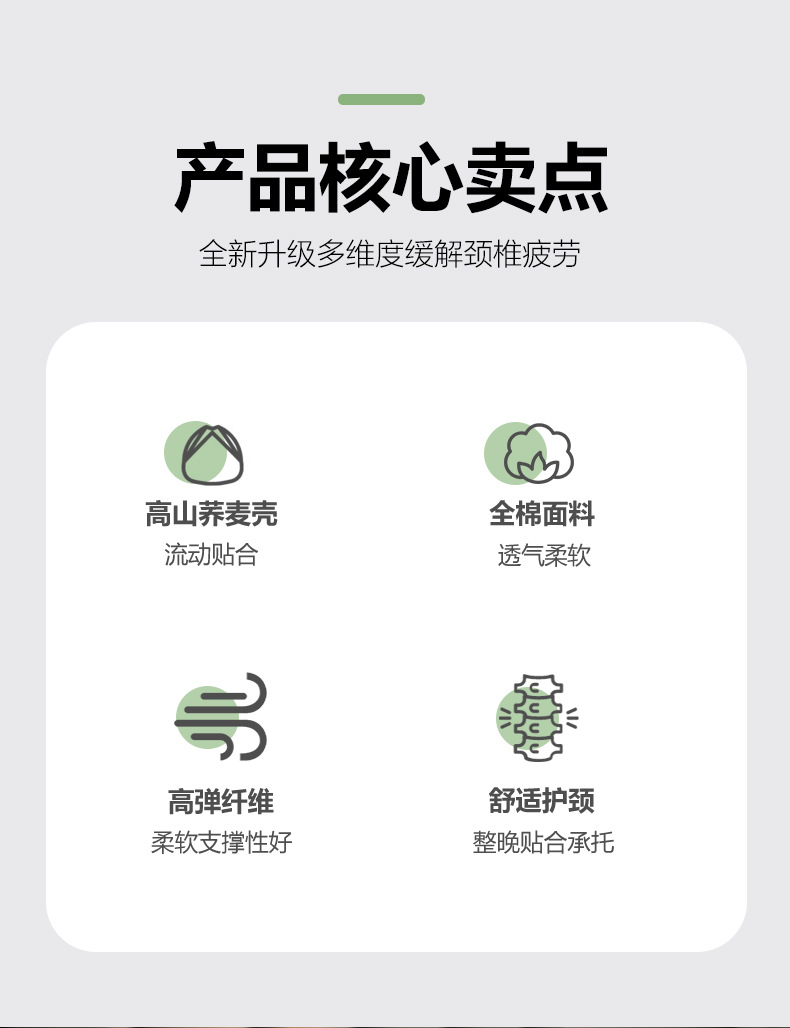 产品核心卖点

全新升级多维度缓解颈椎疲劳

高山荞麦壳
流动贴合

全棉面料
透气柔软

高弹纤维
柔软支撑性好

舒适护颈
整晚贴合承托