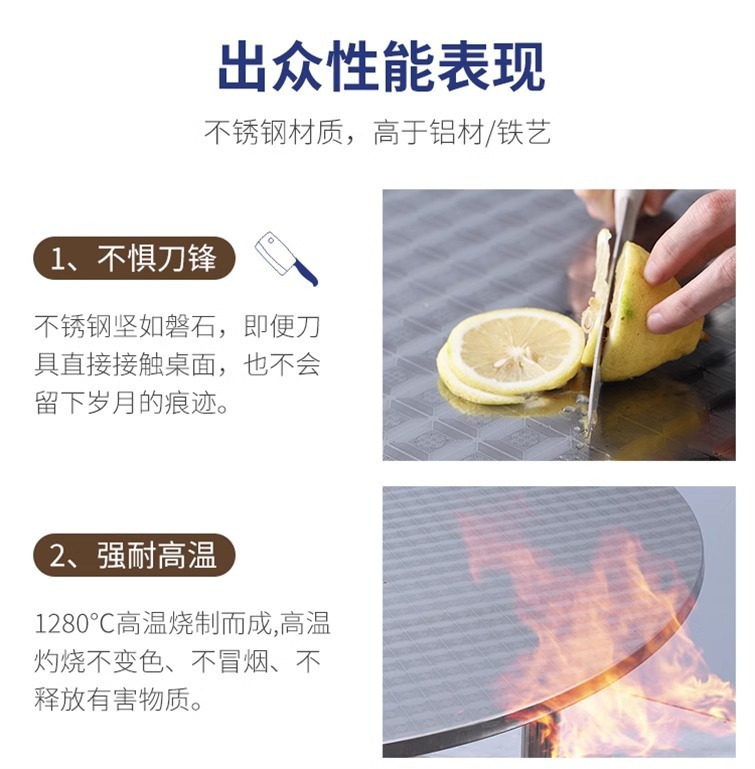 出众性能表现

不锈钢材质，高于铝材/铁艺

1、不惧刀锋

不锈钢坚如磐石，即便刀具直接接触桌面，也不会留下岁月的痕迹。

2、强耐高温

1280°C高温烧制而成,高温灼烧不变色、不冒烟、不释放有害物质。