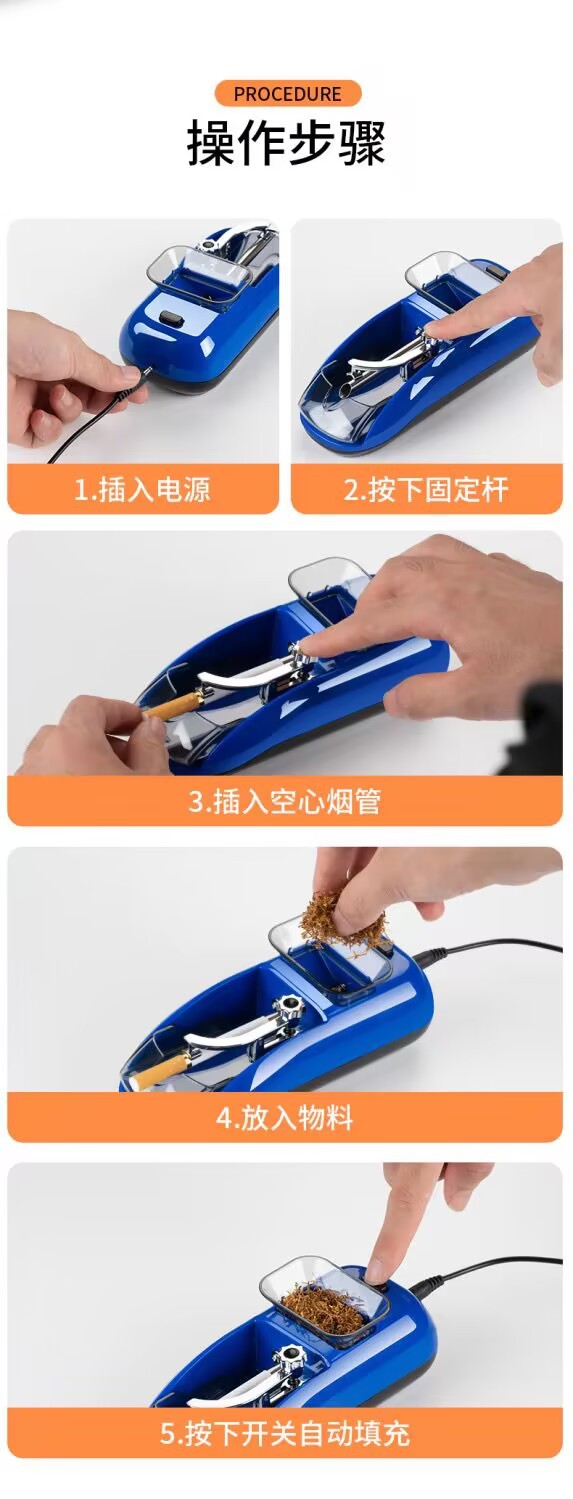 PROCEDURE
操作步骤

1.插入电源

2.按下固定杆

3.插入空心烟管

4.放入物料

5.按下开关自动填充