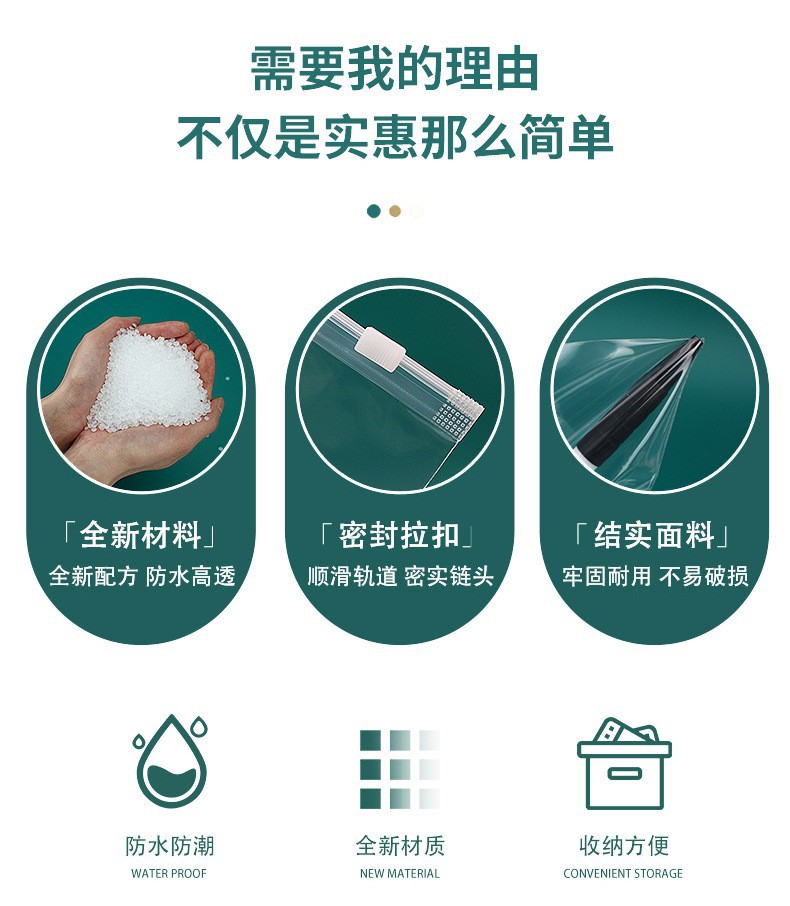 需要我的理由
不仅是实惠那么简单

「全新材料」
全新配方 防水高透

「密封拉扣」
顺滑轨道 密实链头

「结实面料」
牢固耐用 不易破损

防水防潮
WATER PROOF

全新材质
NEW MATERIAL

收纳方便
CONVENIENT STORAGE