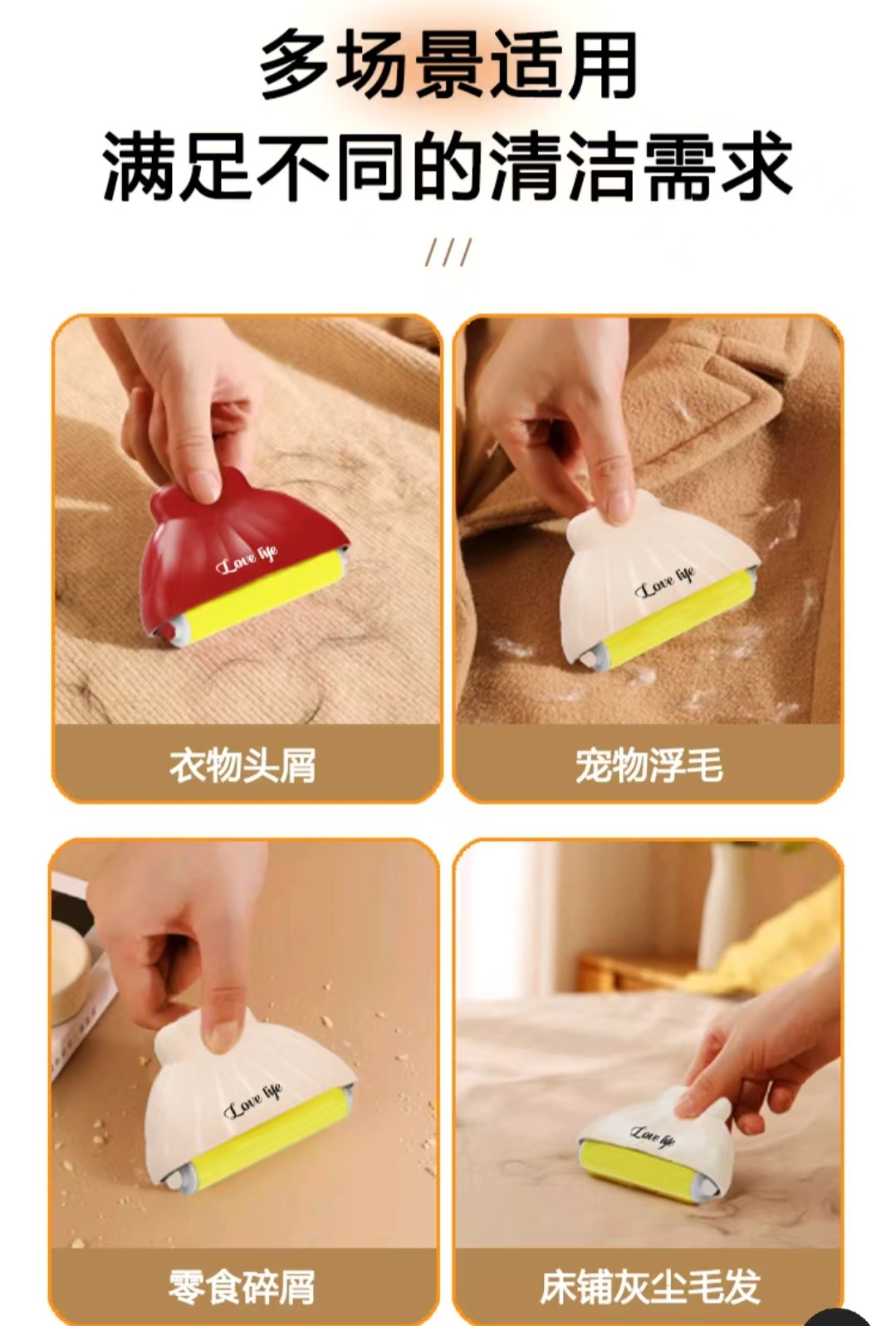 多场景适用
满足不同的清洁需求

///

Love life

衣物头屑

Love life

宠物浮毛

Love life

零食碎屑

Love life

床铺灰尘毛发