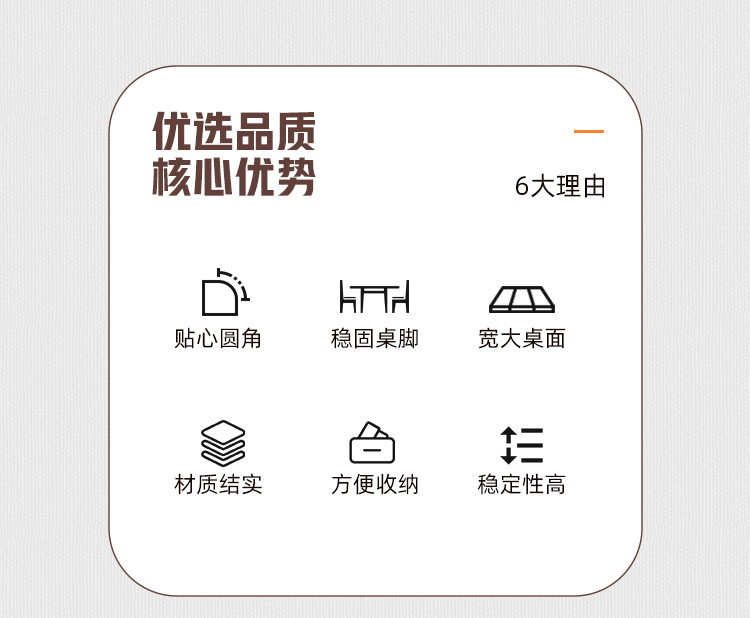 优选品质
核心优势

6大理由

贴心圆角 稳固桌脚 宽大桌面

材质结实 方便收纳 稳定性高