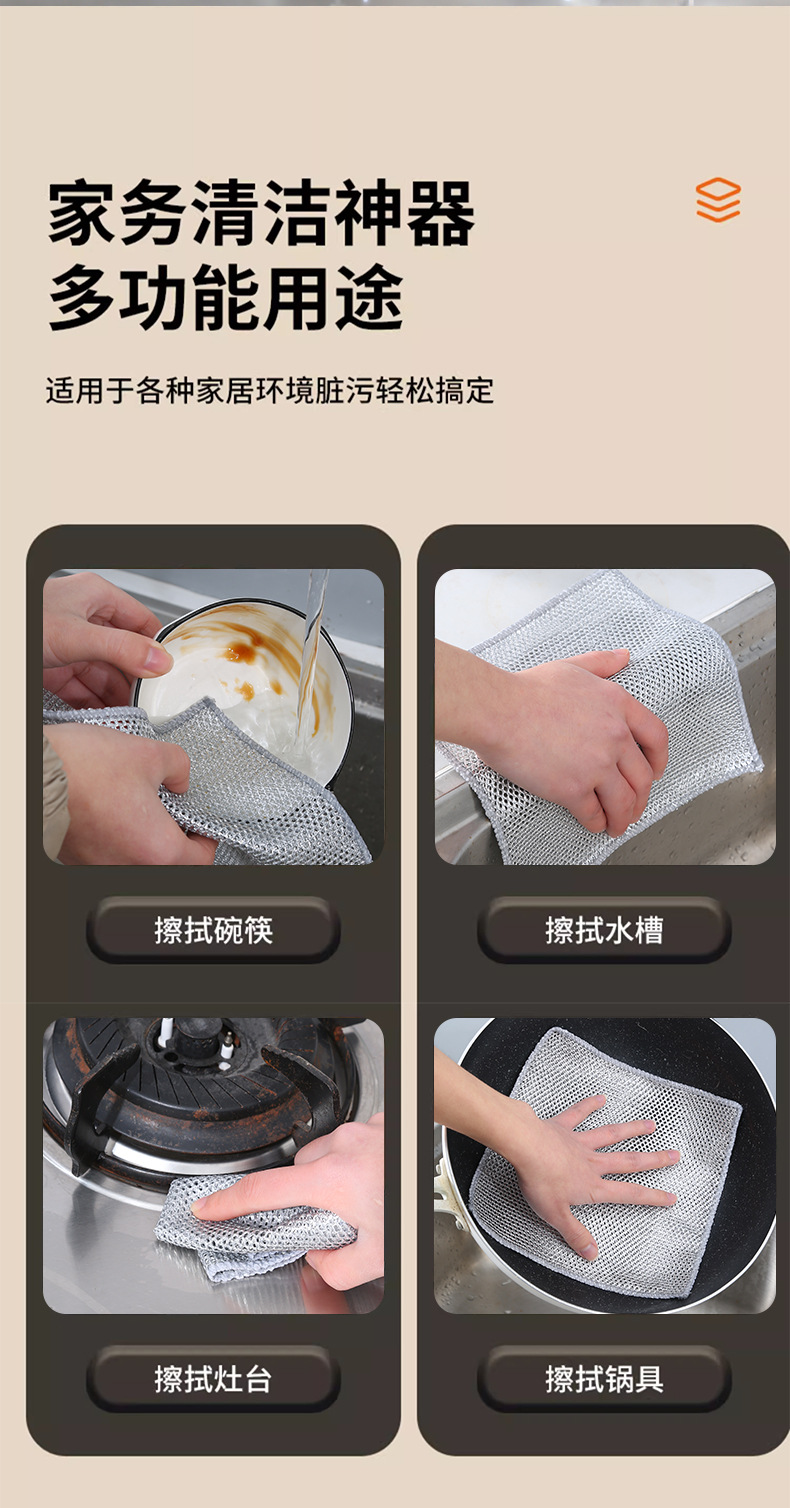 家务清洁神器
多功能用途

适用于各种家居环境脏污轻松搞定

擦拭碗筷

擦拭水槽

擦拭灶台

擦拭锅具