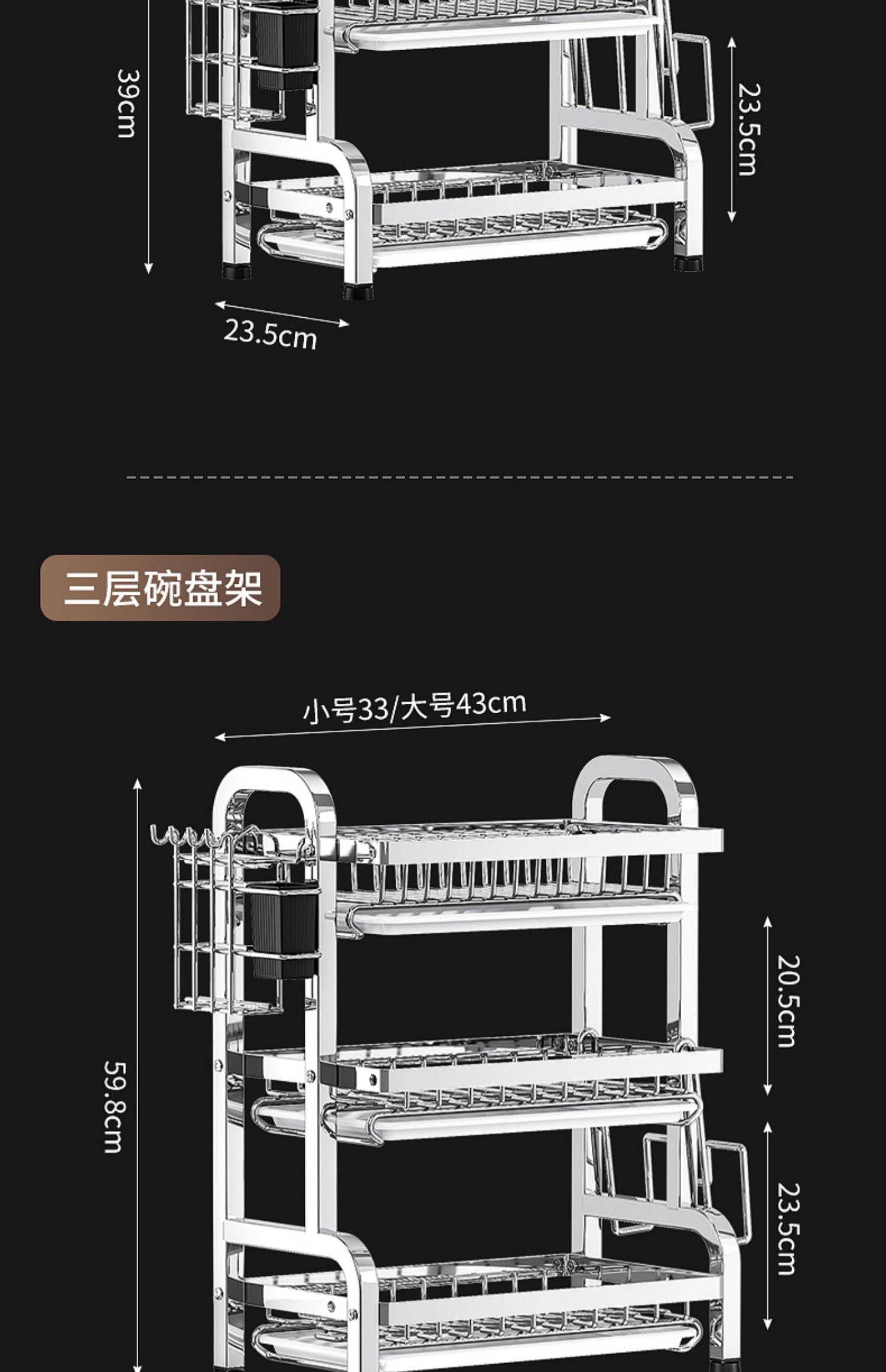 39cm

23.5cm

23.5cm

三层碗盘架

小号33/大号43cm

59.8cm

20.5cm

23.5cm