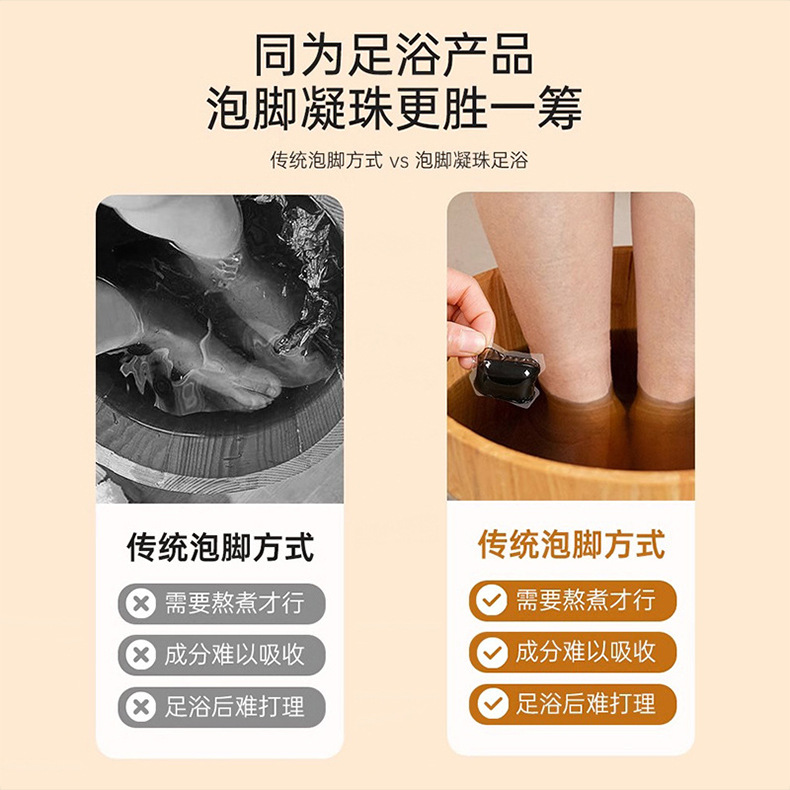 同为足浴产品
泡脚凝珠更胜一筹

传统泡脚方式 vs 泡脚凝珠足浴

传统泡脚方式

需要熬煮才行

成分难以吸收

足浴后难打理

传统泡脚方式

需要熬煮才行

成分难以吸收

足浴后难打理