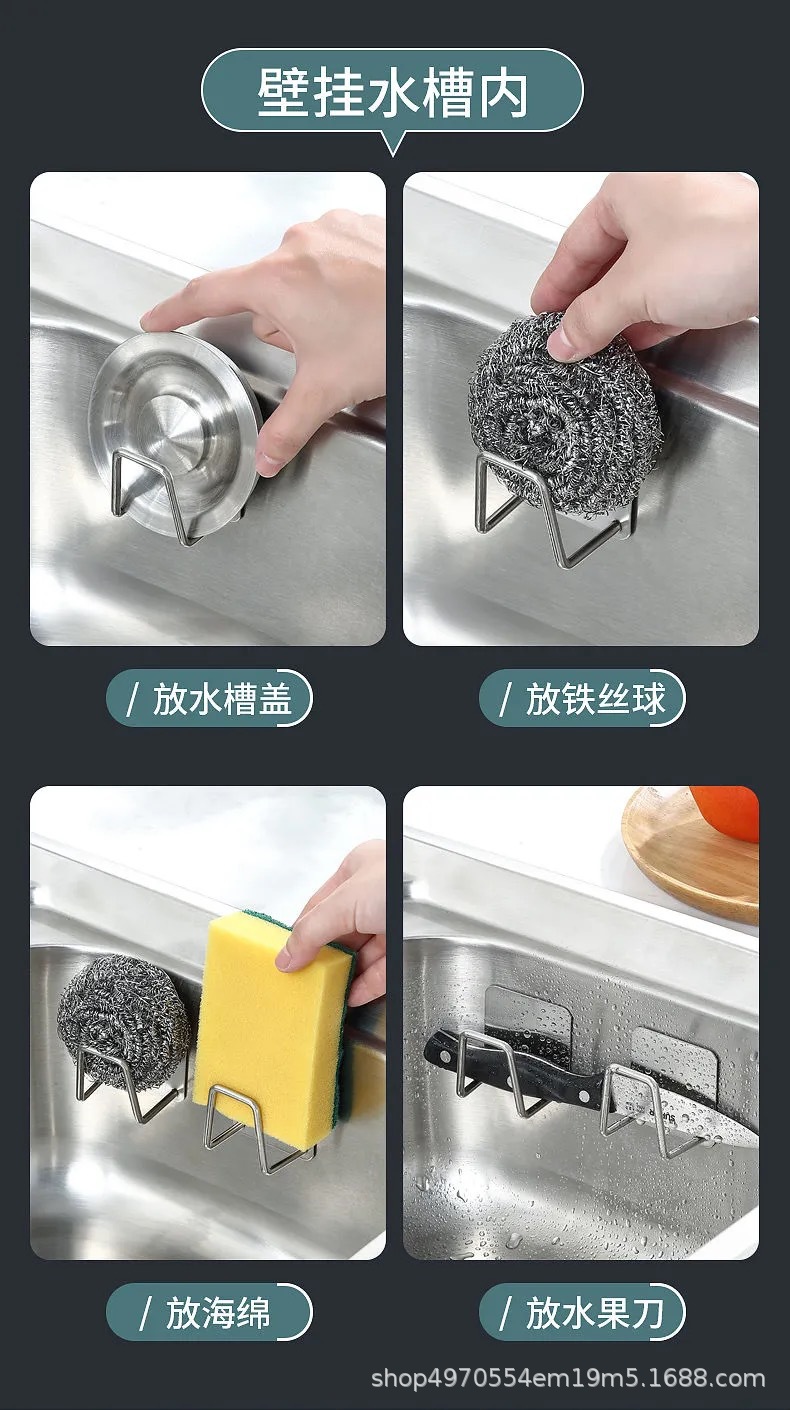 壁挂水槽内

/ 放水槽盖

/ 放铁丝球

/ 放海绵

/ 放水果刀

shop4970554em19m5.1688.com