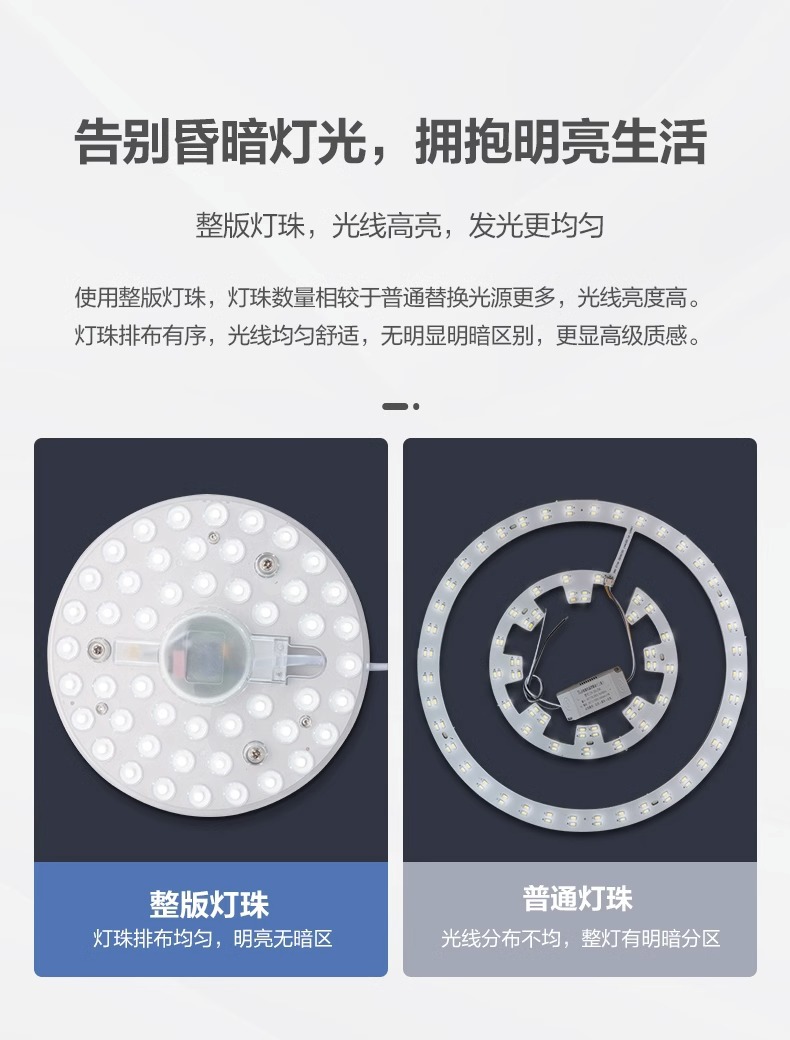 告别昏暗灯光，拥抱明亮生活

整版灯珠，光线高亮，发光更均匀

使用整版灯珠，灯珠数量相较于普通替换光源更多，光线亮度高。灯珠排布有序，光线均匀舒适，无明显明暗区别，更显高级质感。

整版灯珠
灯珠排布均匀，明亮无暗区

普通灯珠
光线分布不均，整灯有明暗分区