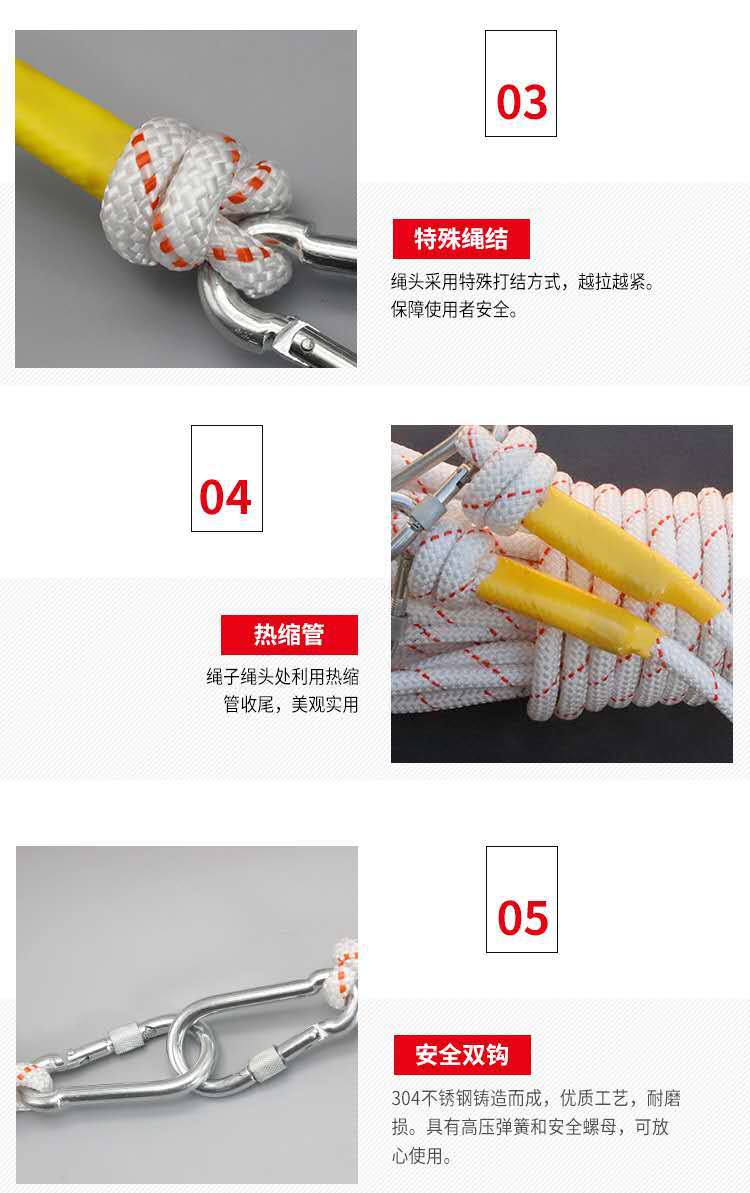 03

特殊绳结

绳头采用特殊打结方式，越拉越紧。保障使用者安全。

04

热缩管

绳子绳头处利用热缩管收尾，美观实用

05

安全双钩

304不锈钢铸造而成，优质工艺，耐磨损。具有高压弹簧和安全螺母，可放心使用。