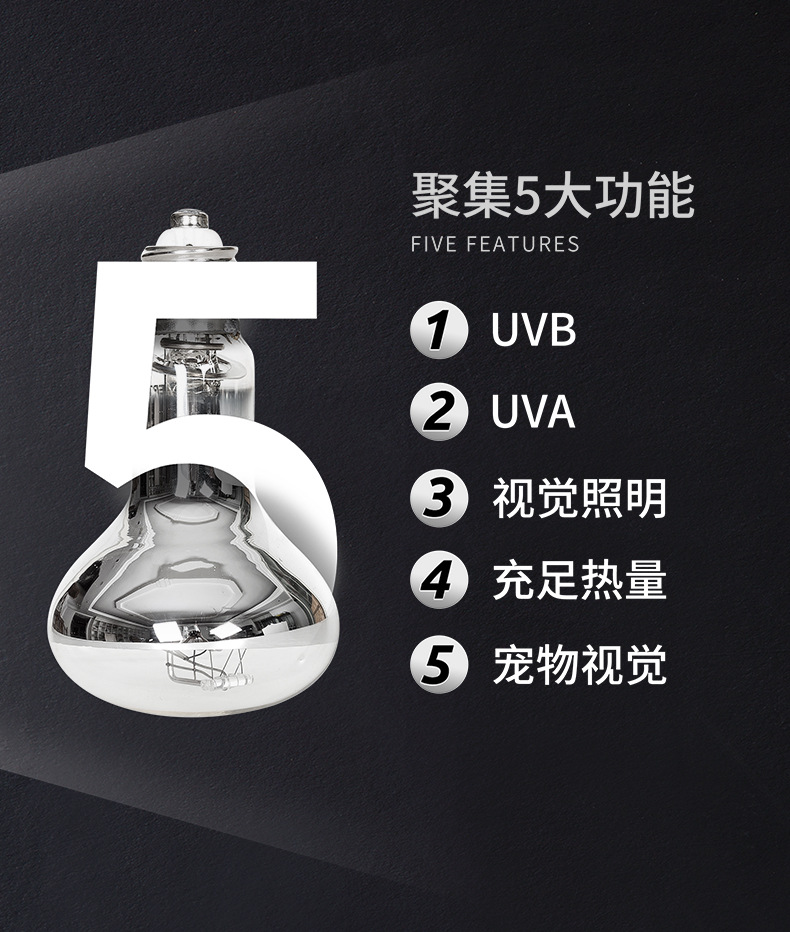 5

聚集5大功能
FIVE FEATURES

1 UVB
2 UVA
3 视觉照明
4 充足热量
5 宠物视觉