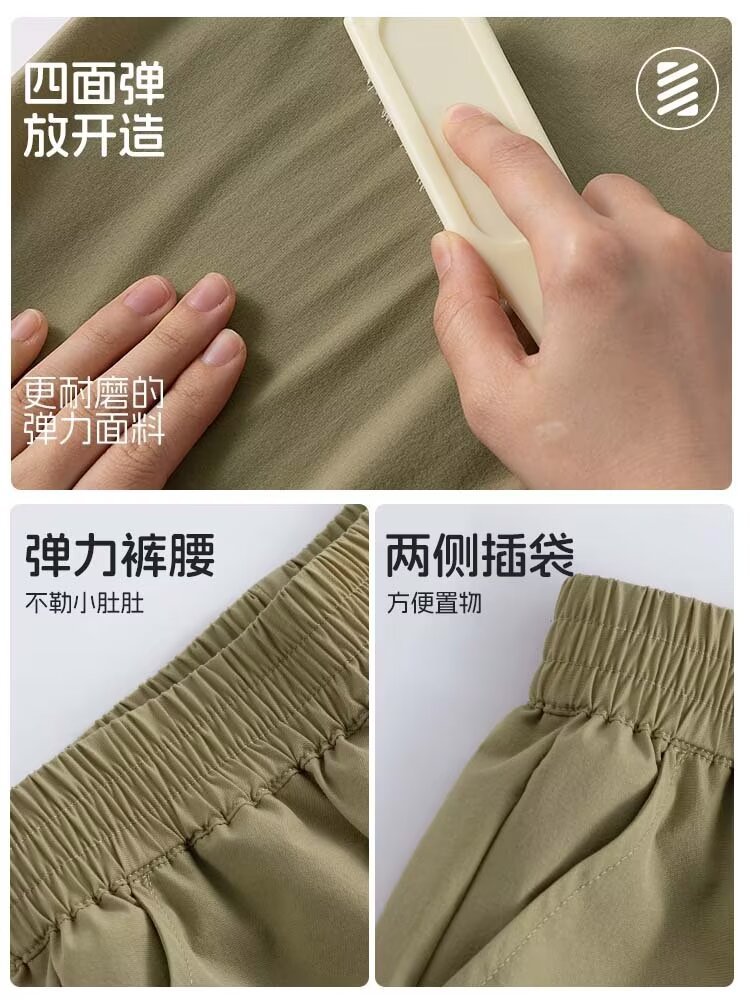 四面弹
放开造

更耐磨的
弹力面料

弹力裤腰
不勒小肚肚

两侧插袋
方便置物