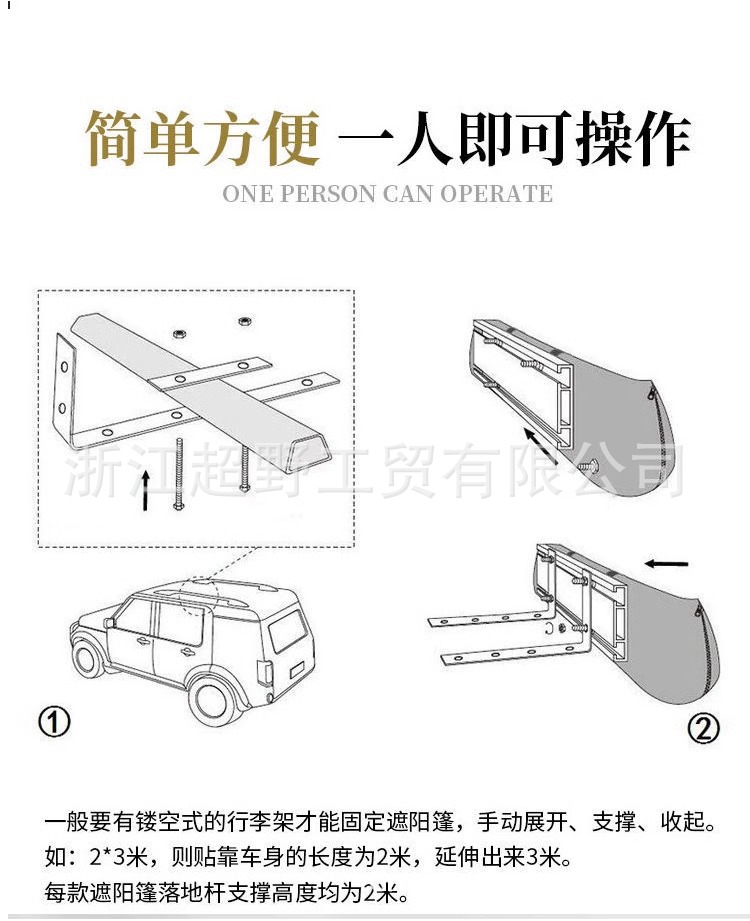 简单方便 一人即可操作
ONE PERSON CAN OPERATE

浙江超野工贸有限公司

①

②

一般要有镂空式的行李架才能固定遮阳篷，手动展开、支撑、收起。
如：2*3米，则贴靠车身的长度为2米，延伸出来3米。
每款遮阳篷落地杆支撑高度均为2米。