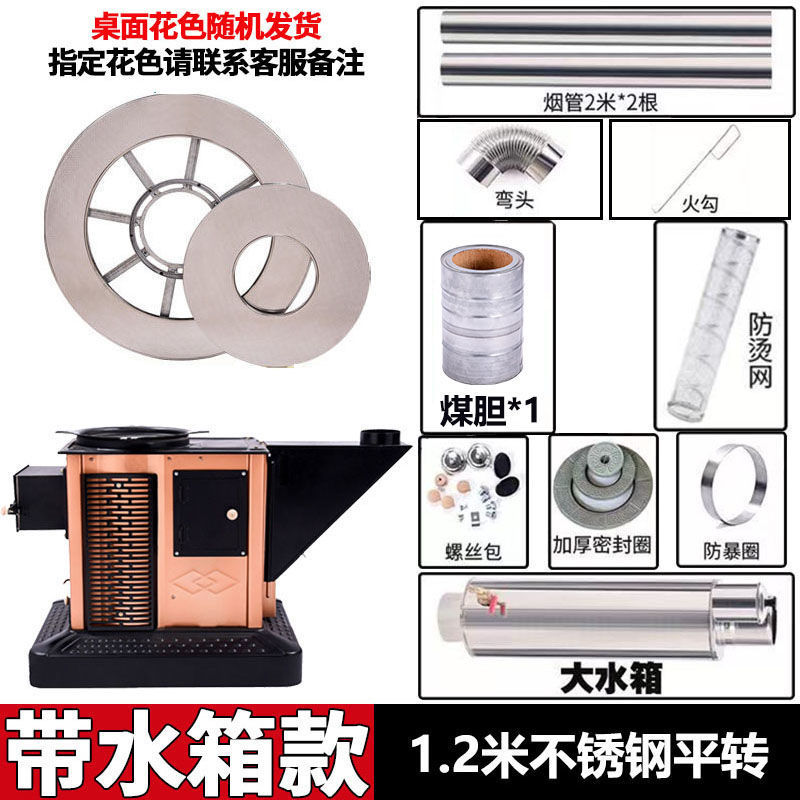 桌面花色随机发货
指定花色请联系客服备注

烟管2米*2根

弯头

火勾

煤胆*1

防烫网

螺丝包

加厚密封圈

防暴圈

大水箱

带水箱款

1.2米不锈钢平转