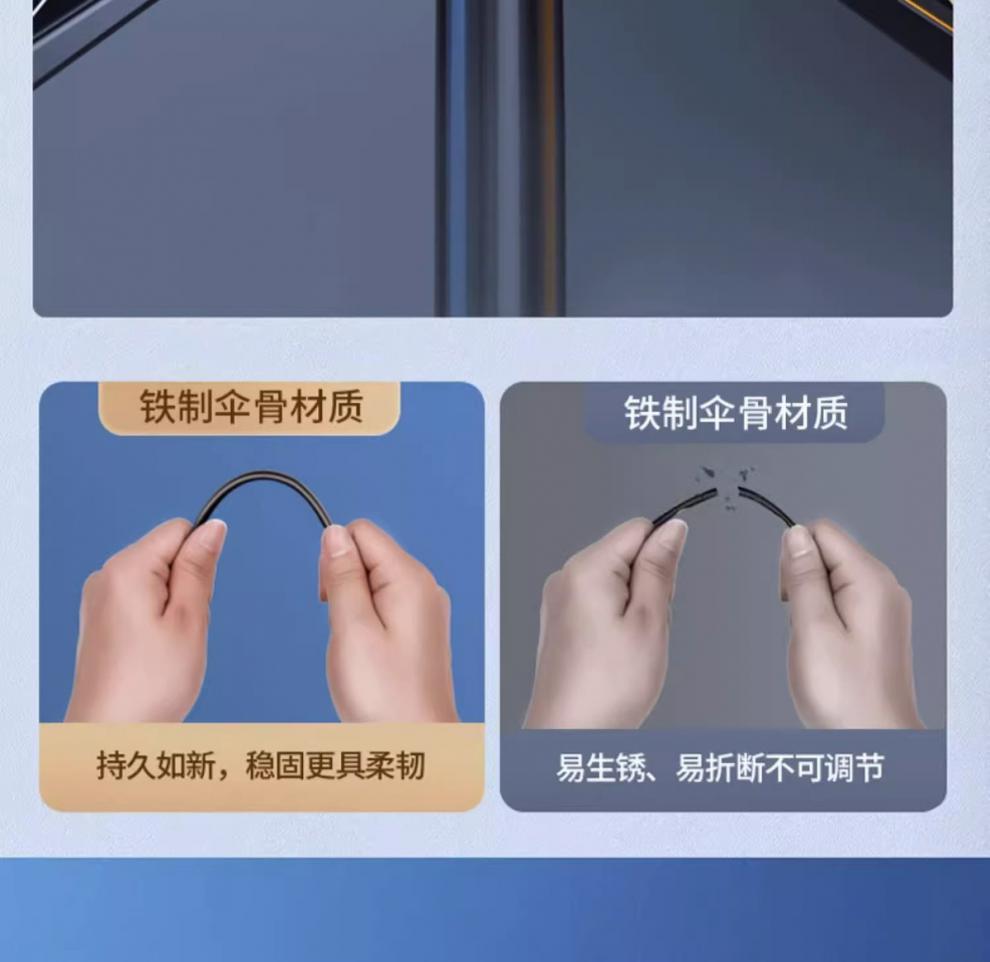 铁制伞骨材质

持久如新，稳固更具柔韧

铁制伞骨材质

易生锈、易折断不可调节