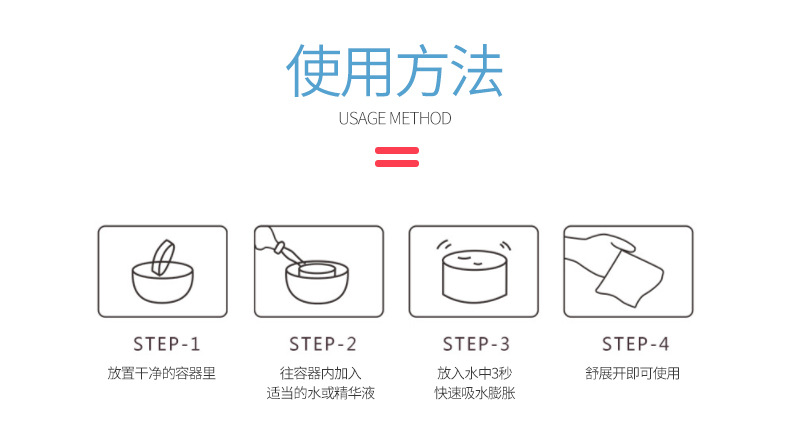 使用方法
USAGE METHOD

STEP-1
放置干净的容器里

STEP-2
往容器内加入
适当的水或精华液

STEP-3
放入水中3秒
快速吸水膨胀

STEP-4
舒展开即可使用