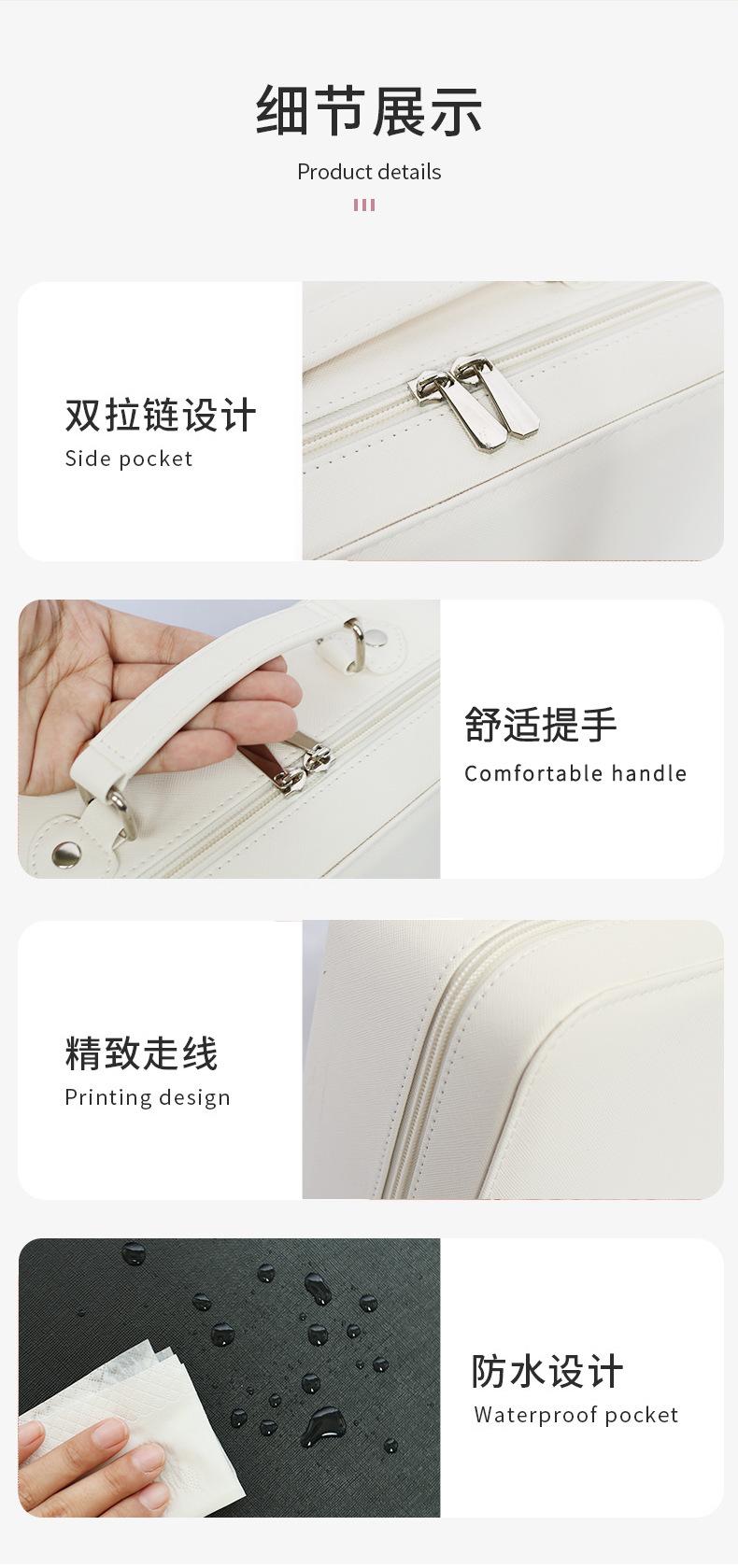 细节展示
Product details

双拉链设计
Side pocket

舒适提手
Comfortable handle

精致走线
Printing design

防水设计
Waterproof pocket