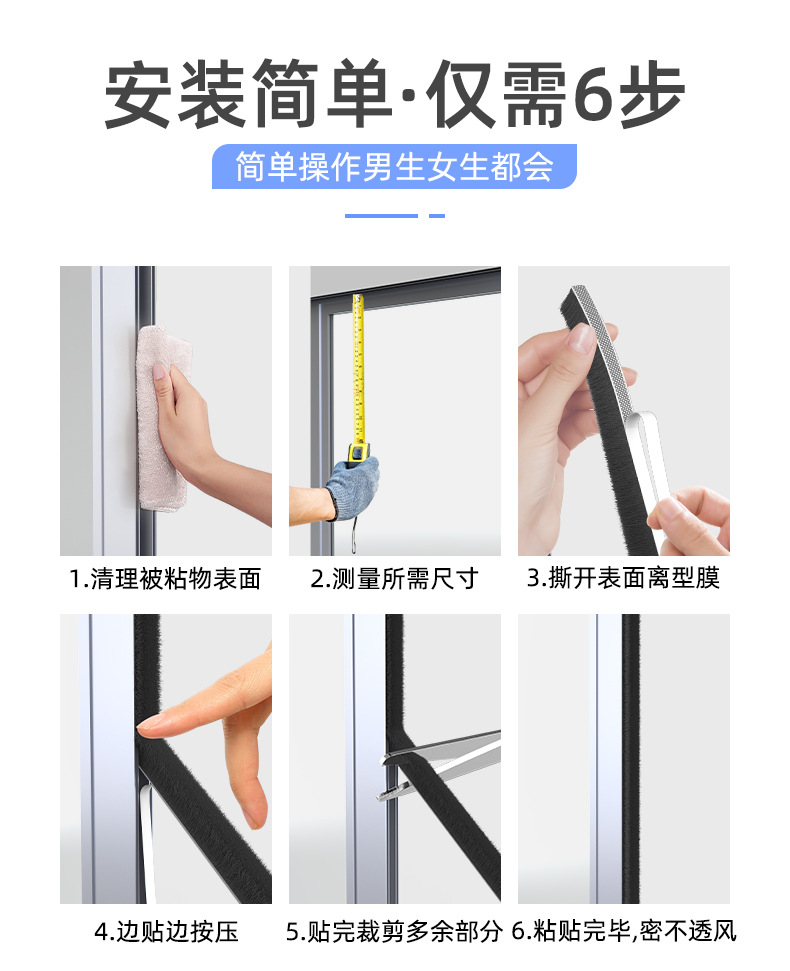 安装简单·仅需6步

简单操作男生女生都会

1.清理被粘物表面

2.测量所需尺寸

3.撕开表面离型膜

4.边贴边按压

5.贴完裁剪多余部分

6.粘贴完毕,密不透风