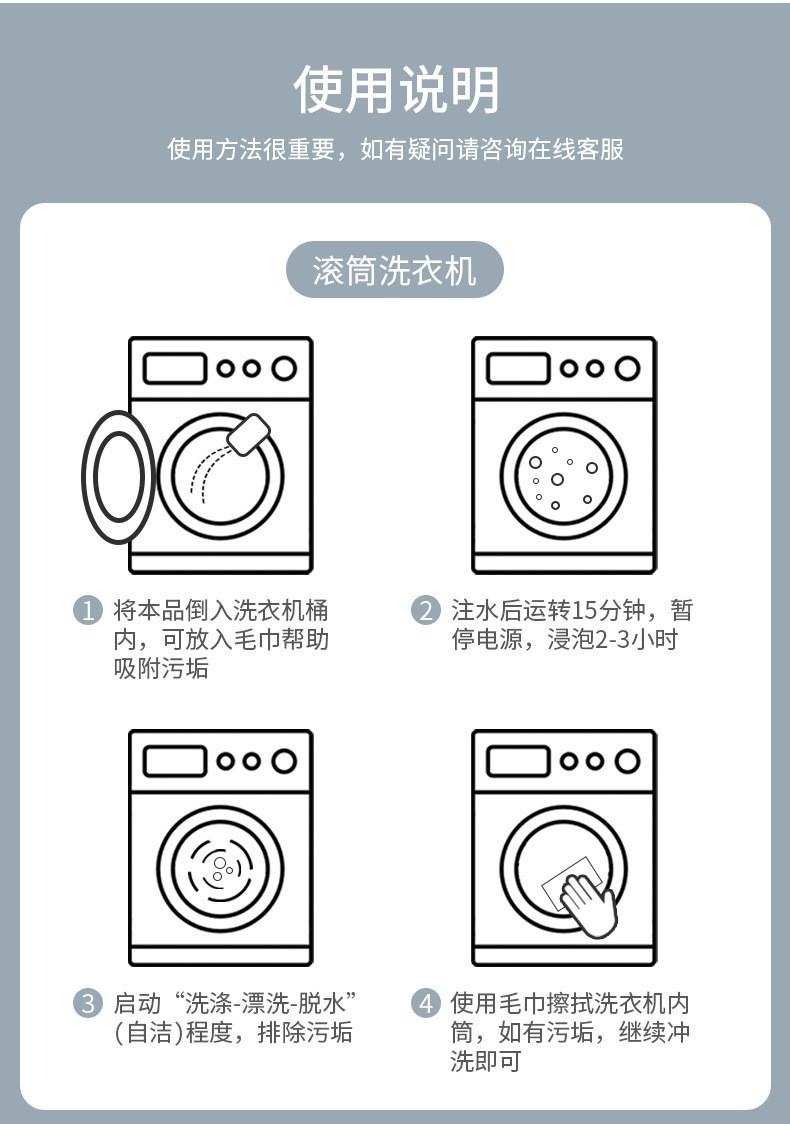 使用说明

使用方法很重要，如有疑问请咨询在线客服

滚筒洗衣机

1 将本品倒入洗衣机桶内，可放入毛巾帮助吸附污垢

2 注水后运转15分钟，暂停电源，浸泡2-3小时

3 启动“洗涤-漂洗-脱水”(自洁)程度，排除污垢

4 使用毛巾擦拭洗衣机内筒，如有污垢，继续冲洗即可