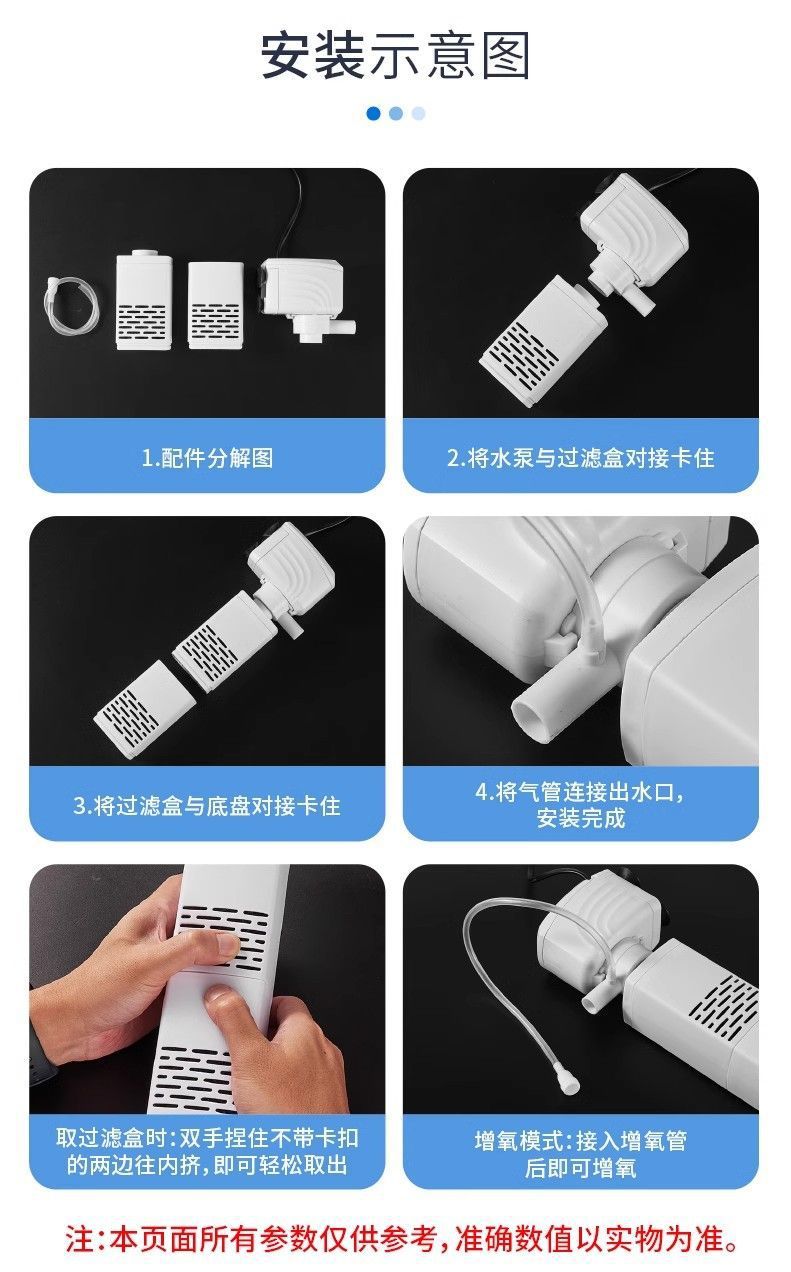 安装示意图

1.配件分解图

2.将水泵与过滤盒对接卡住

3.将过滤盒与底盘对接卡住

4.将气管连接出水口，安装完成

取过滤盒时：双手捏住不带卡扣的两边往内挤，即可轻松取出

增氧模式：接入增氧管后即可增氧

注：本页面所有参数仅供参考，准确数值以实物为准。