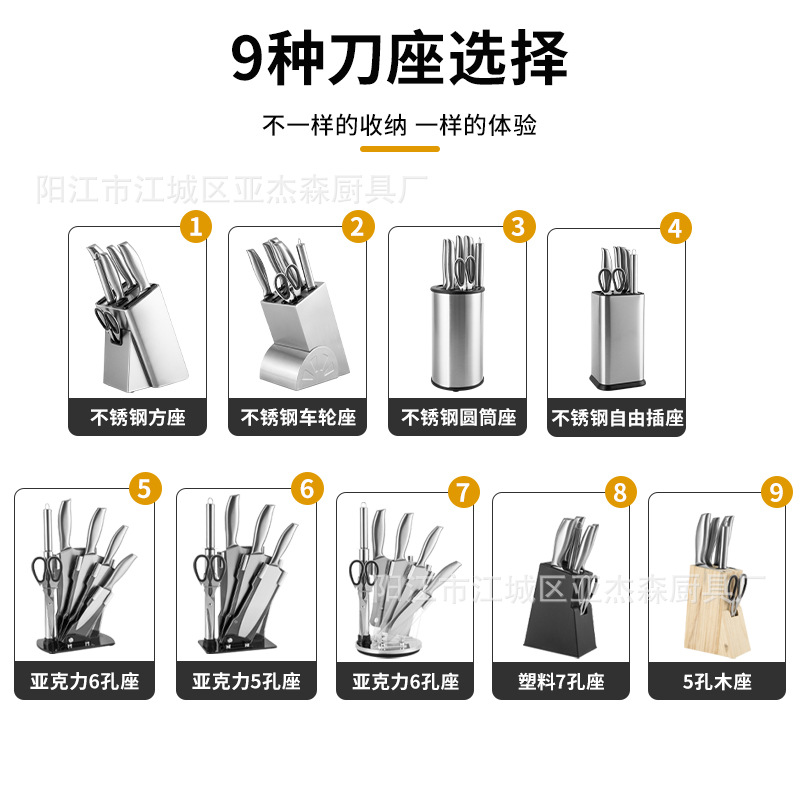 9种刀座选择

不一样的收纳 一样的体验

阳江市江城区亚杰森厨具厂

1
不锈钢方座

2
不锈钢车轮座

3
不锈钢圆筒座

4
不锈钢自由插座

5
亚克力6孔座

6
亚克力5孔座

7
亚克力6孔座

阳江市江城区亚杰森厨具厂

8
塑料7孔座

9
5孔木座