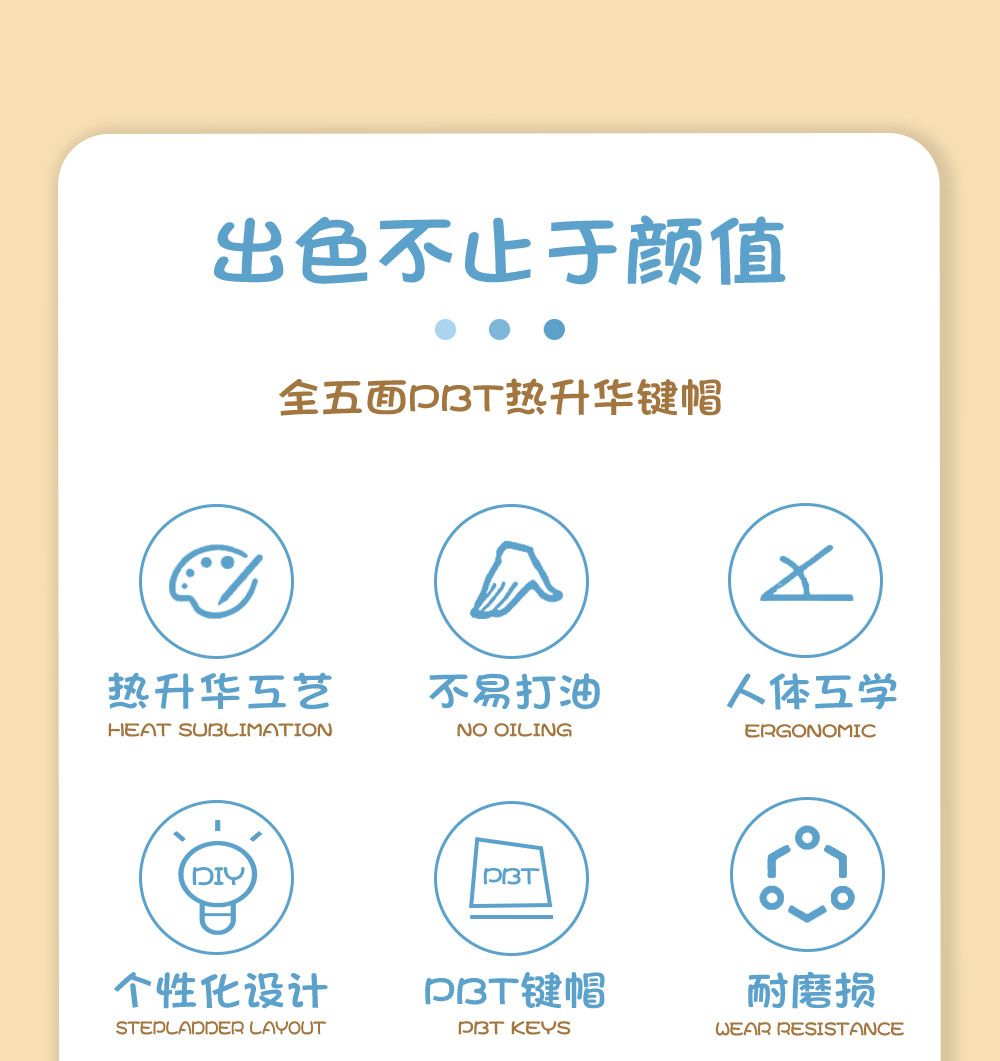 出色不止于颜值

全五面PBT热升华键帽

热升华工艺
HEAT SUBLIMATION

不易打油
NO OILING

人体工学
ERGONOMIC

DIY

个性化设计
STEPLADDER LAYOUT

PBT

PBT键帽
PBT KEYS

耐磨损
WEAR RESISTANCE