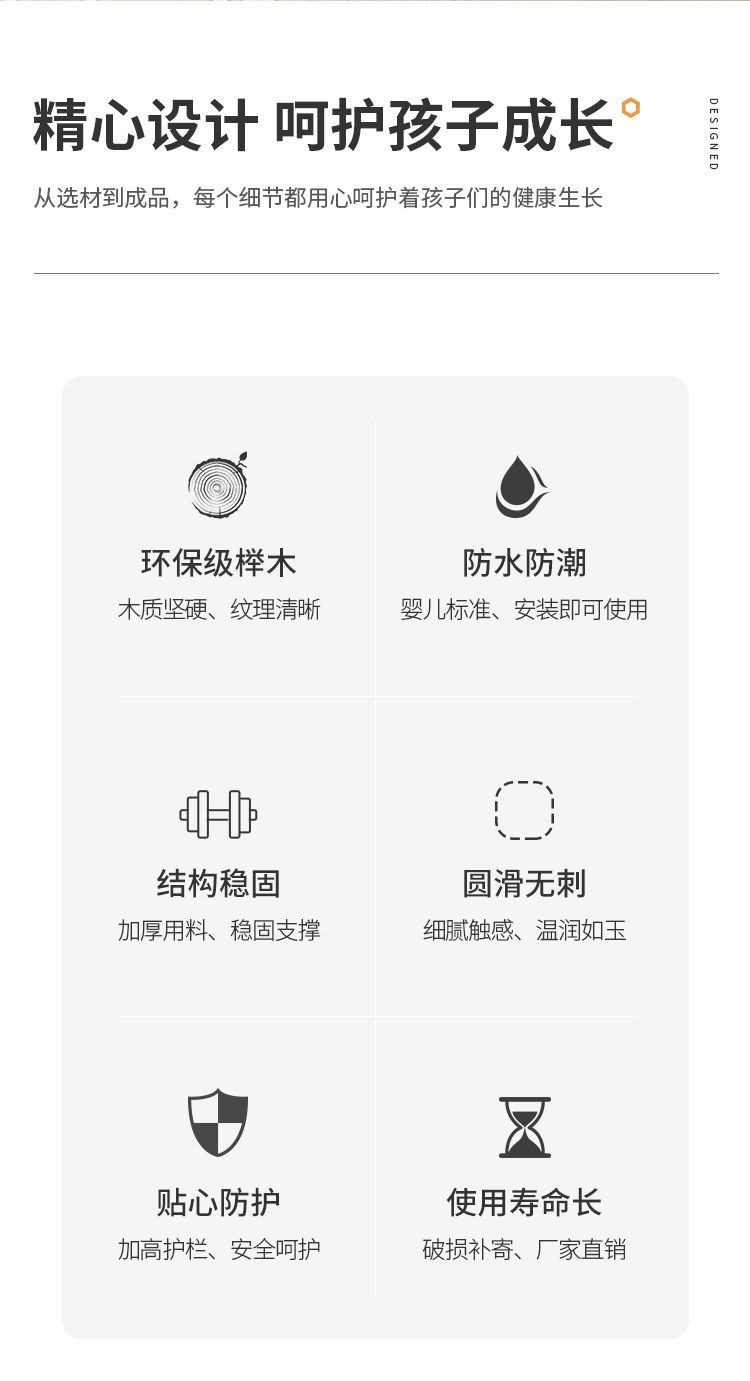 精心设计 呵护孩子成长

DESIGNED

从选材到成品，每个细节都用心呵护着孩子们的健康生长

环保级榉木
木质坚硬、纹理清晰

防水防潮
婴儿标准、安装即可使用

结构稳固
加厚用料、稳固支撑

圆滑无刺
细腻触感、温润如玉

贴心防护
加高护栏、安全呵护

使用寿命长
破损补寄、厂家直销