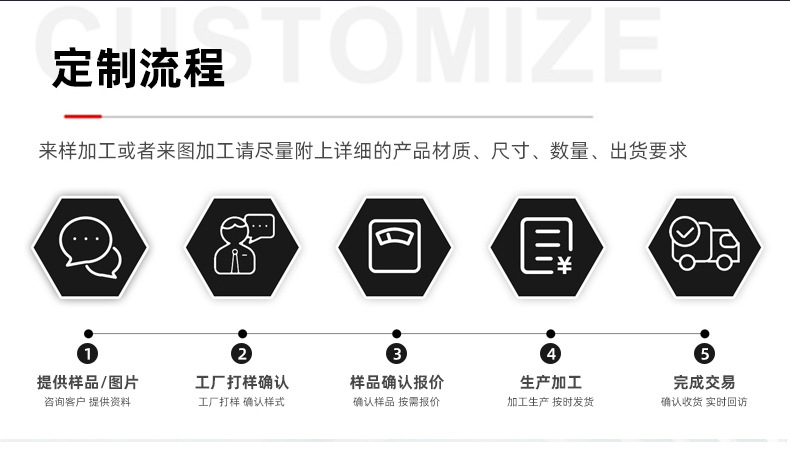 CUSTOMIZE

定制流程

来样加工或者来图加工请尽量附上详细的产品材质、尺寸、数量、出货要求

¥

1
提供样品/图片
咨询客户 提供资料

2
工厂打样确认
工厂打样 确认样式

3
样品确认报价
确认样品 按需报价

4
生产加工
加工生产 按时发货

5
完成交易
确认收货 实时回访