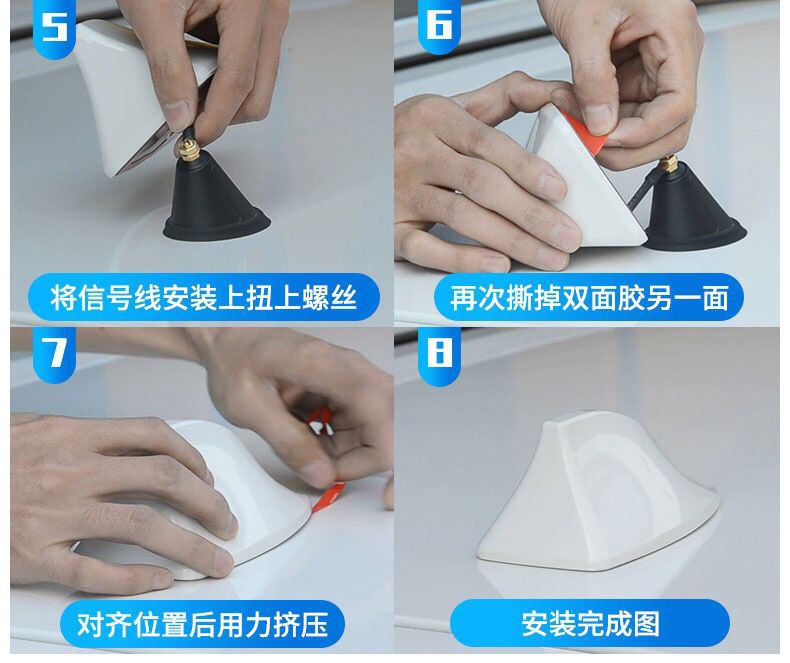 5

将信号线安装上扭上螺丝

6

再次撕掉双面胶另一面

7

对齐位置后用力挤压

8

安装完成图