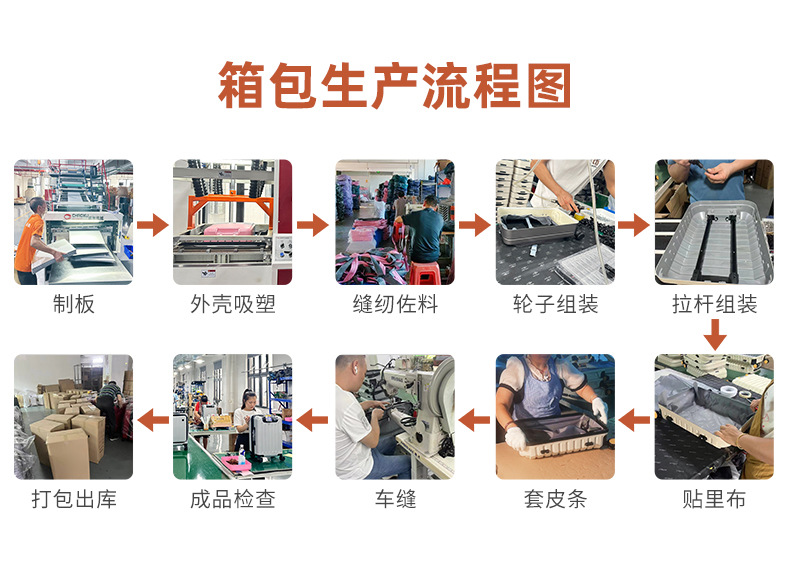 箱包生产流程图

制板

外壳吸塑

缝纫佐料

轮子组装

拉杆组装

贴里布

套皮条

车缝

成品检查

打包出库